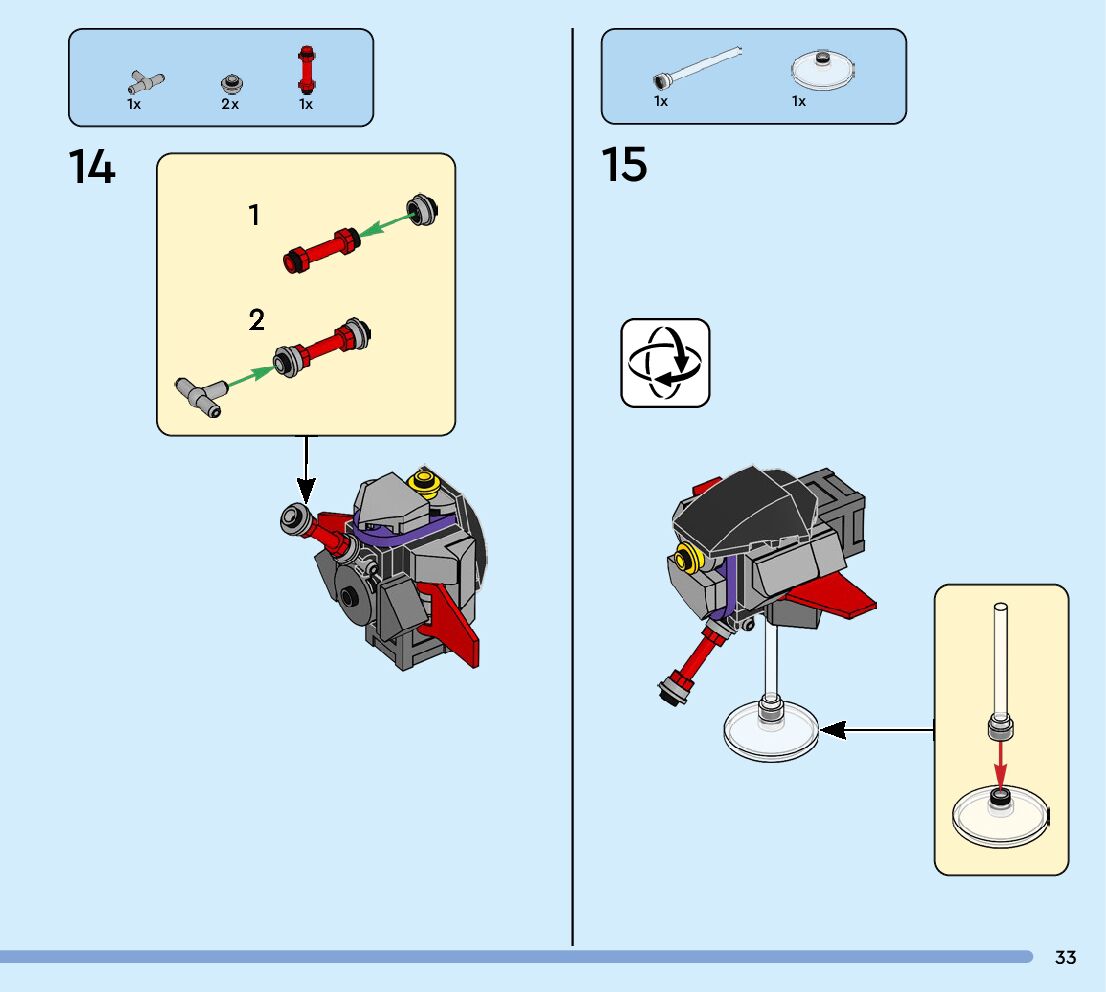 1x
2x
1x

14

1

2

1x
1x

15

33