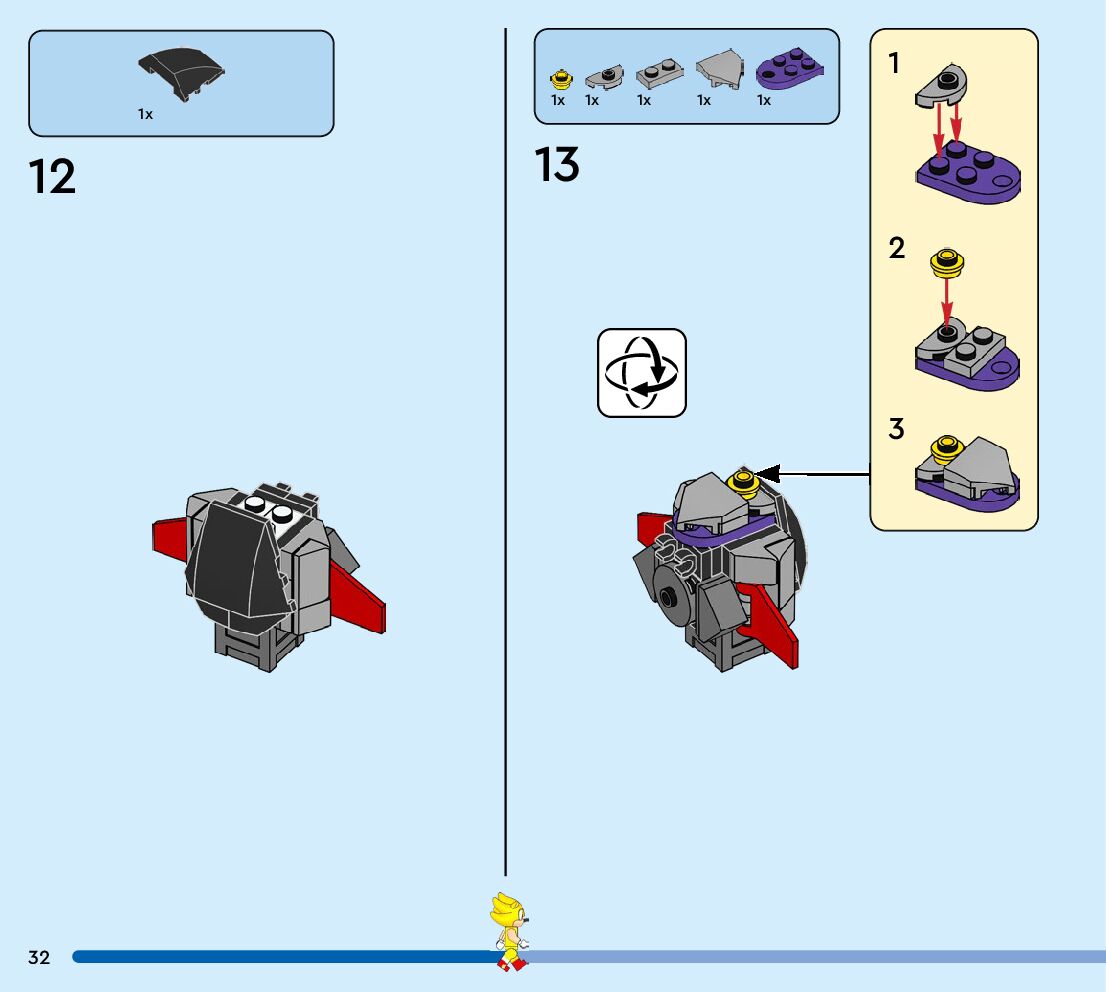 1x

12

1x 1x 1x 1x 1x

13

1

2

3

32