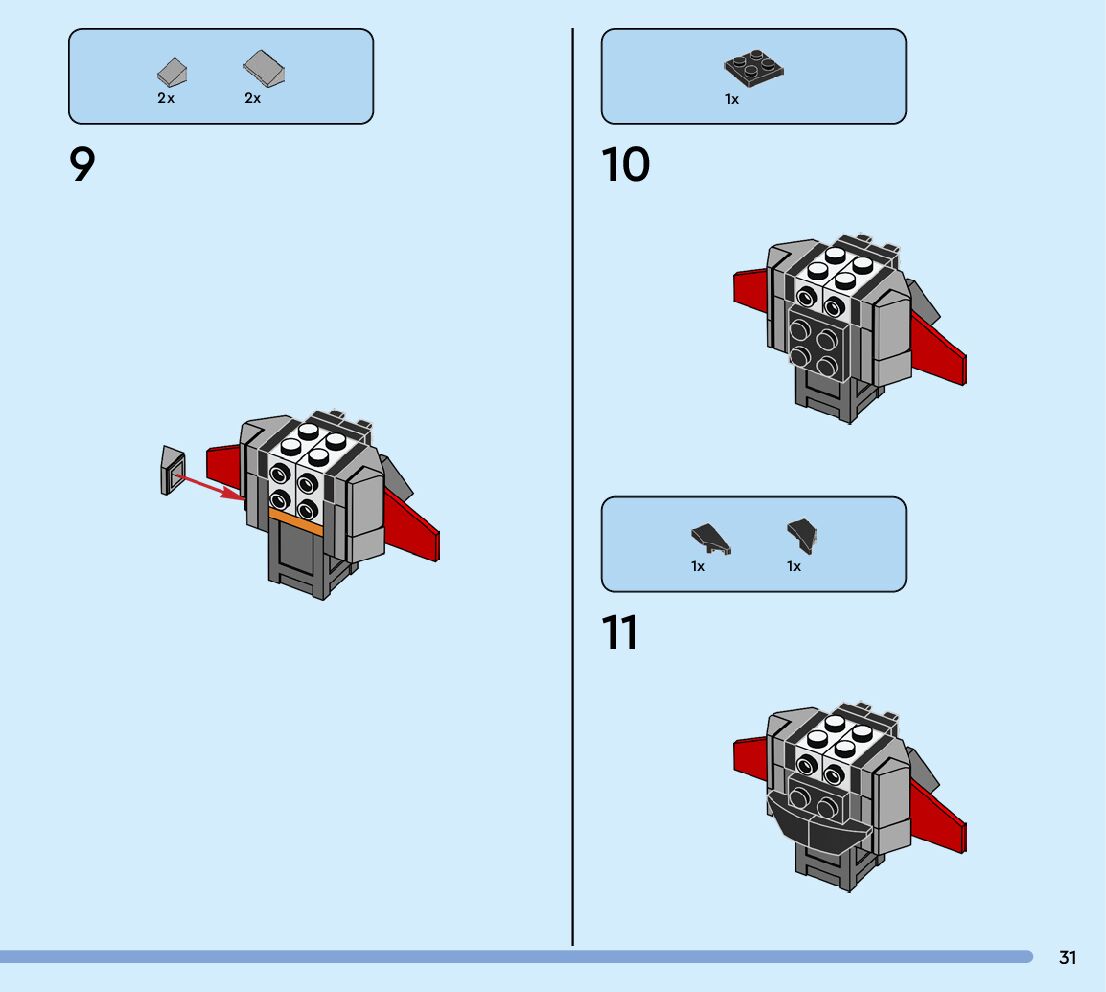 2x 2x

9

1x

10

1x 1x

11

31