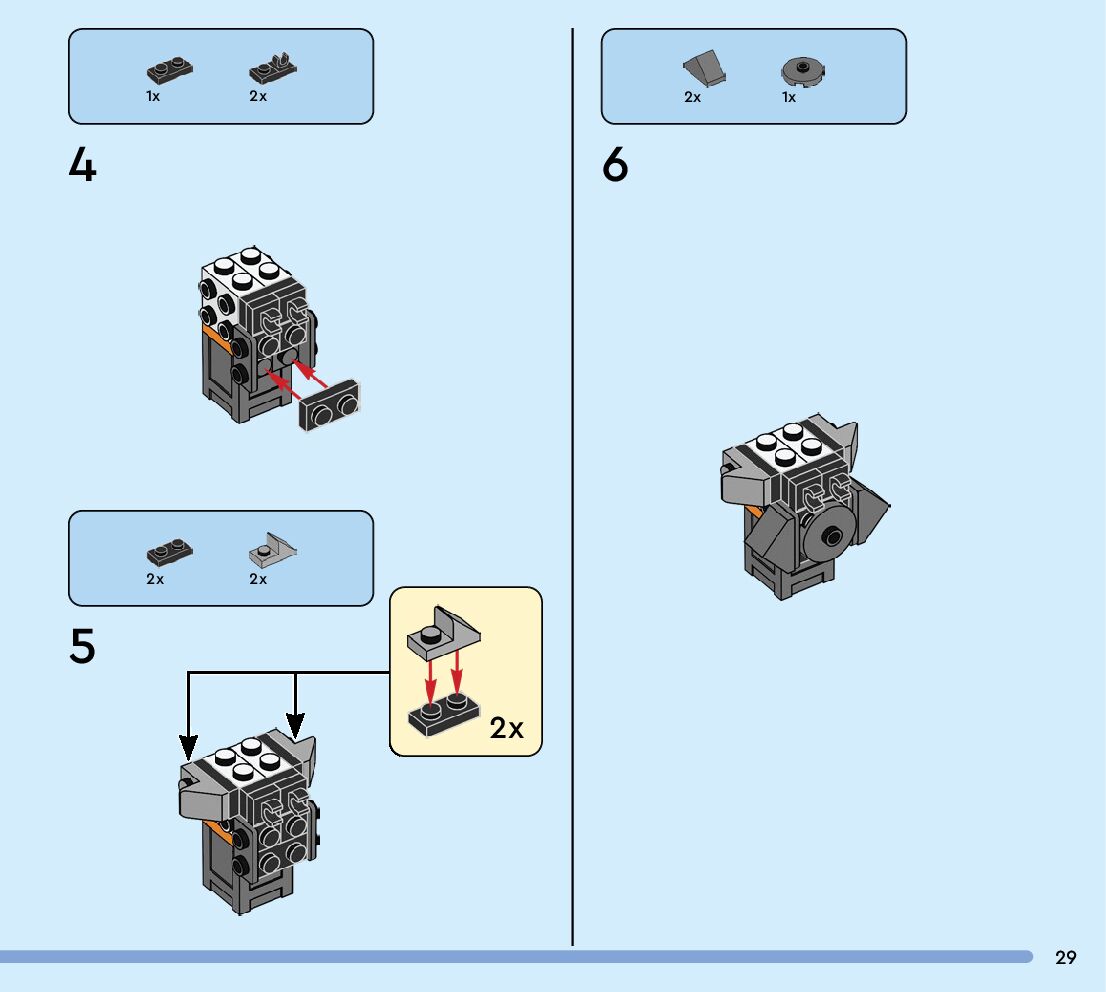 1x 2x

4

2x 2x

5

2x

2x 1x

6

29