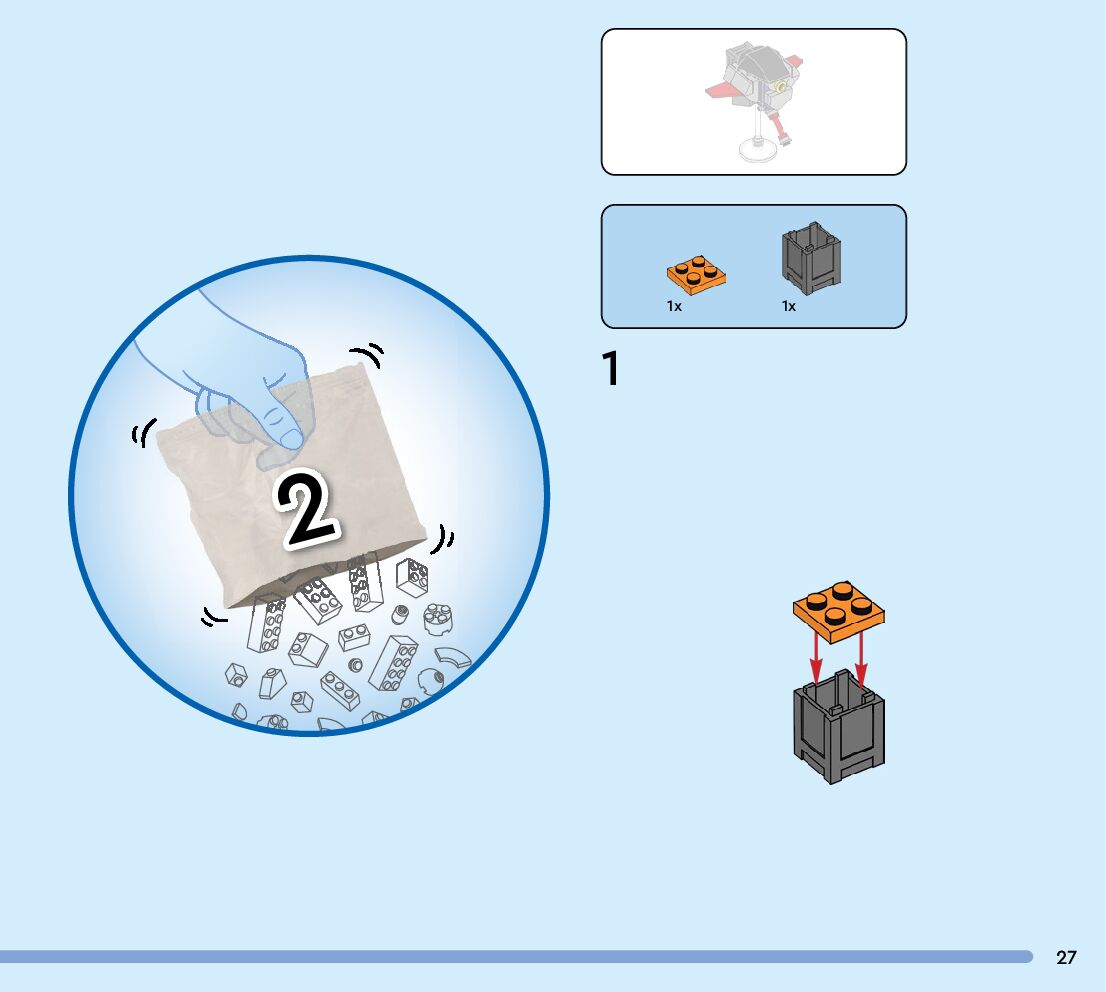 2

1x
1x

1

27