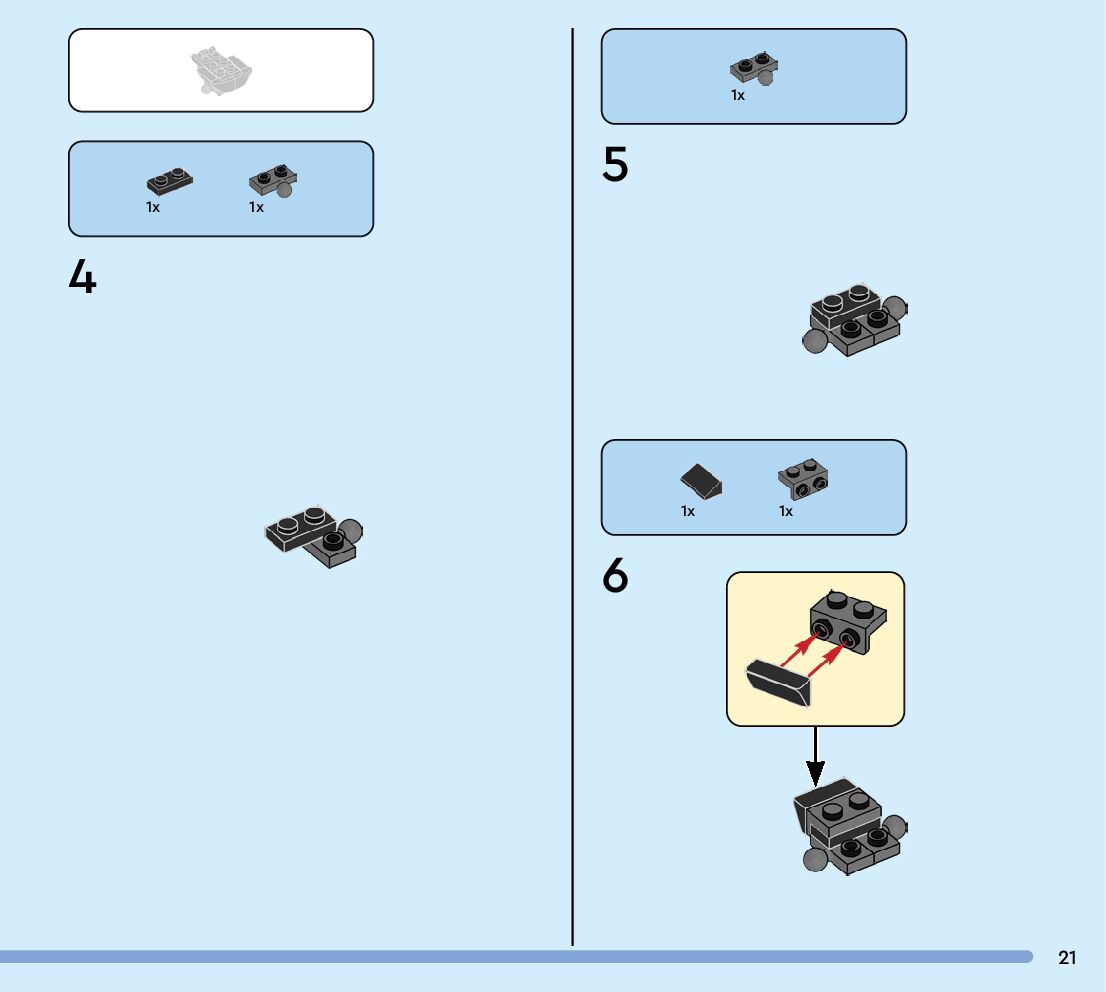 1x

1x

4

1x

5

1x

1x

6

21