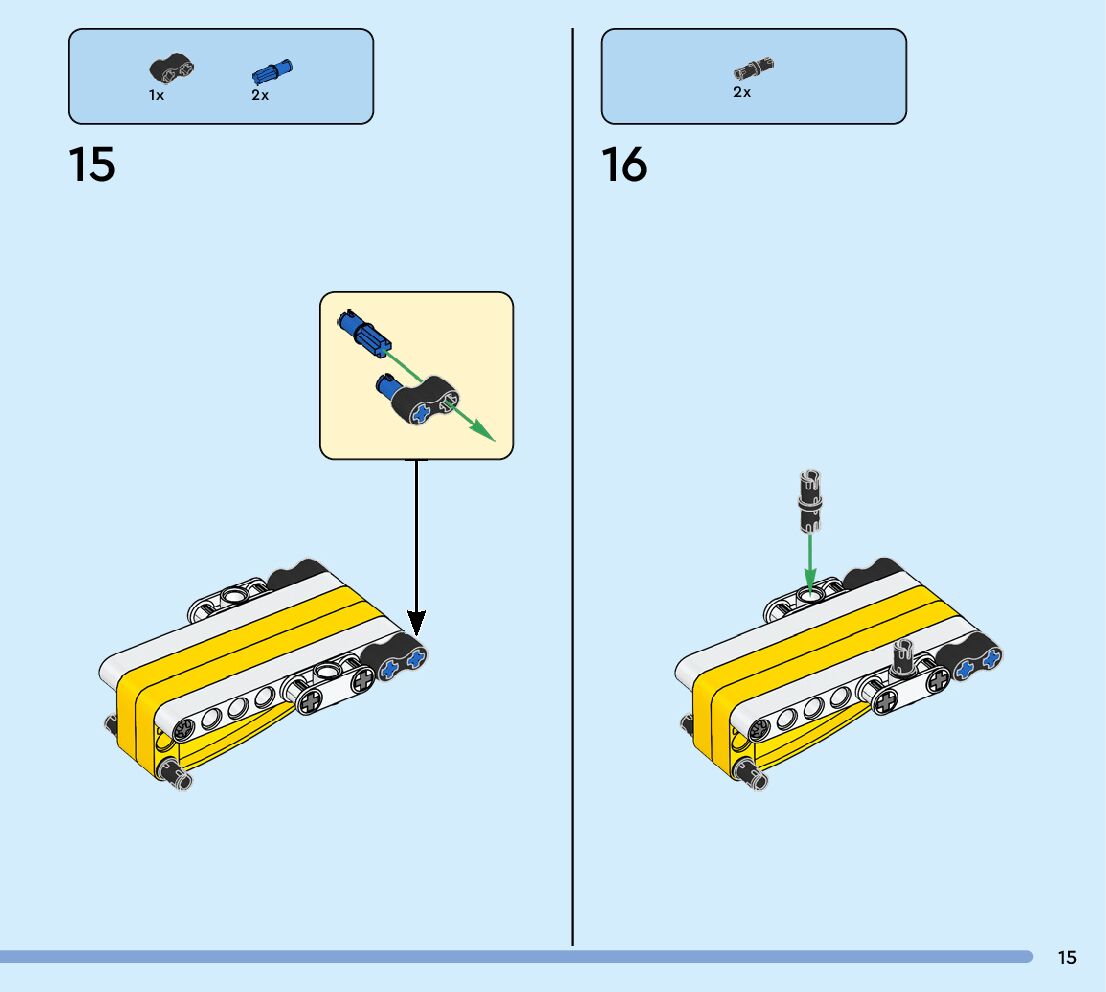 1x 2x

15

2x

16

15