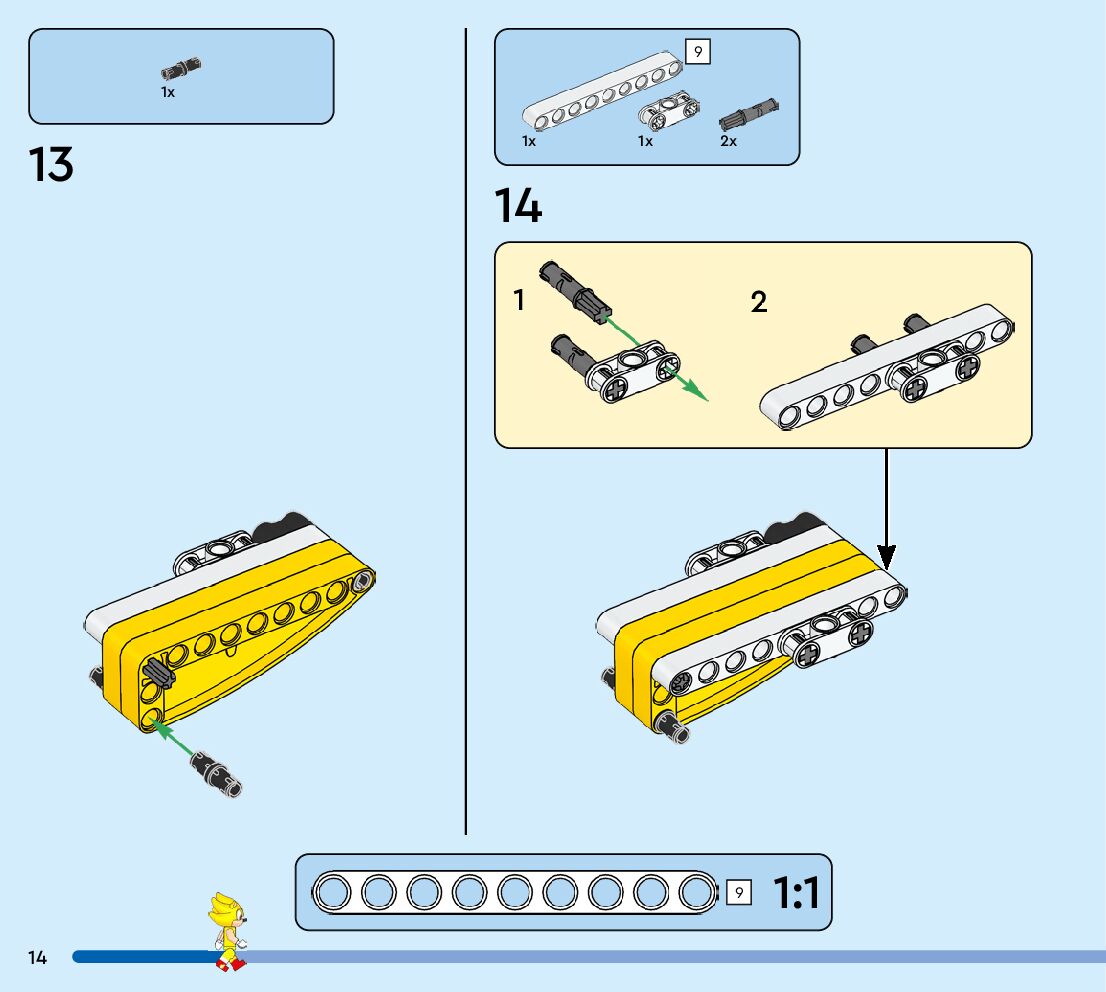 1x

13

9

1x 1x 2x

14

1

2

9 1:1

14