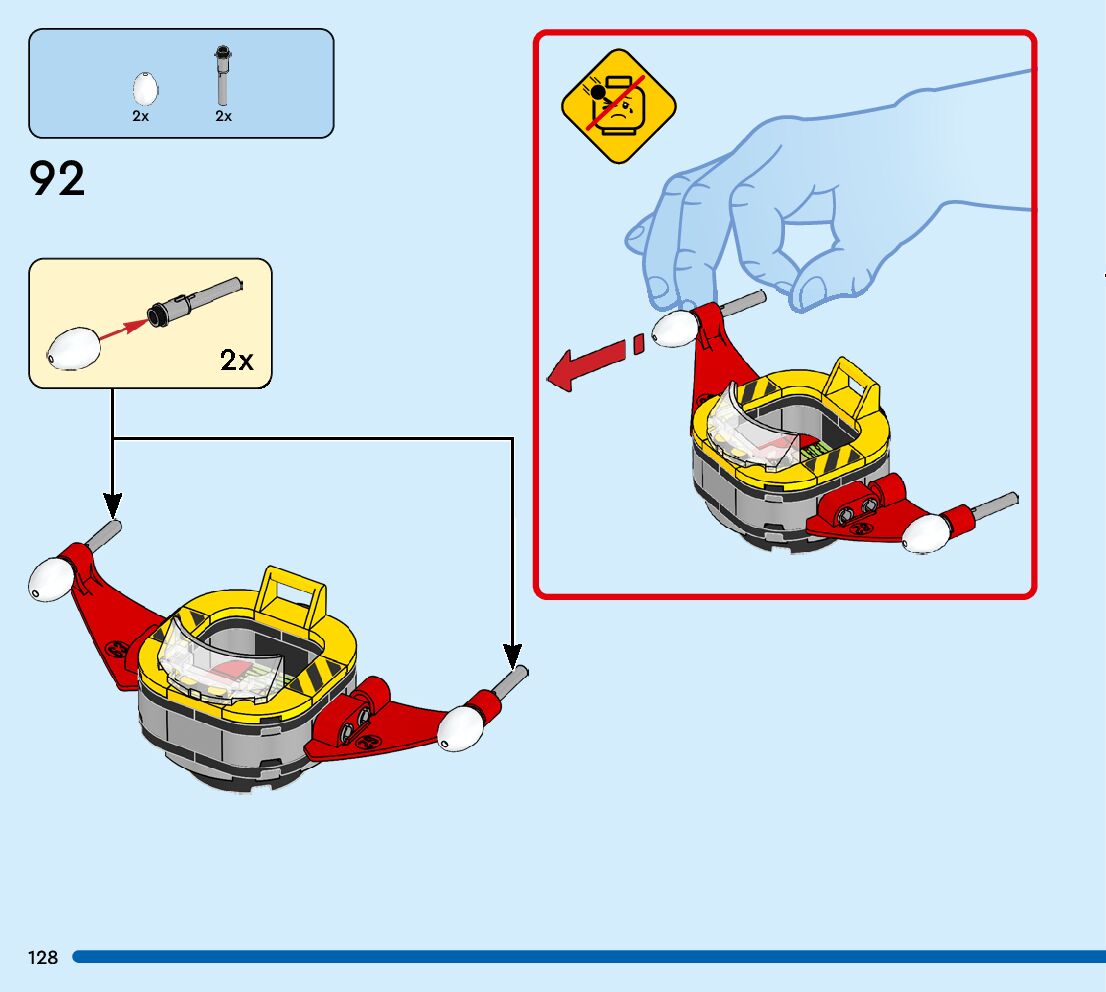 2x 2x

92

2x

128