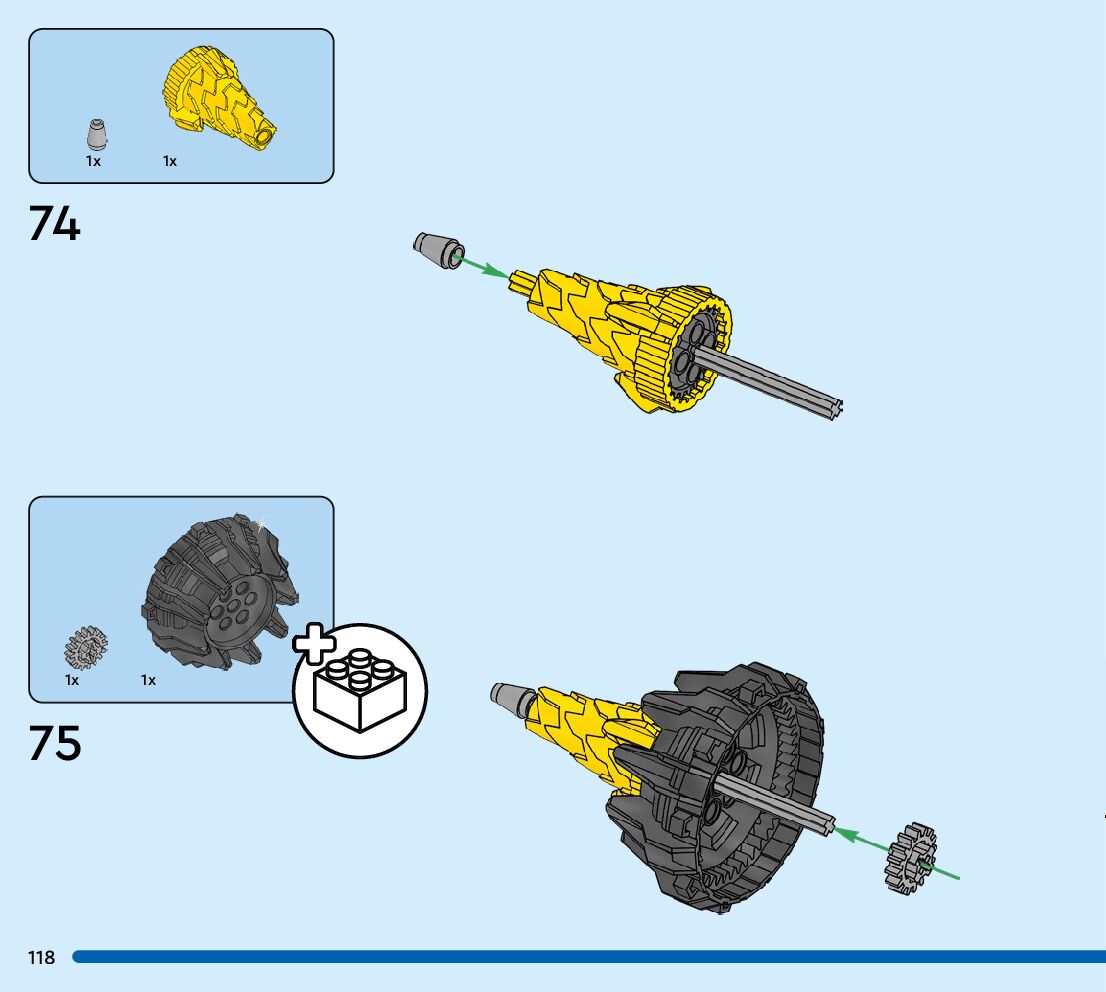 1x 1x

74

1x 1x

75

118