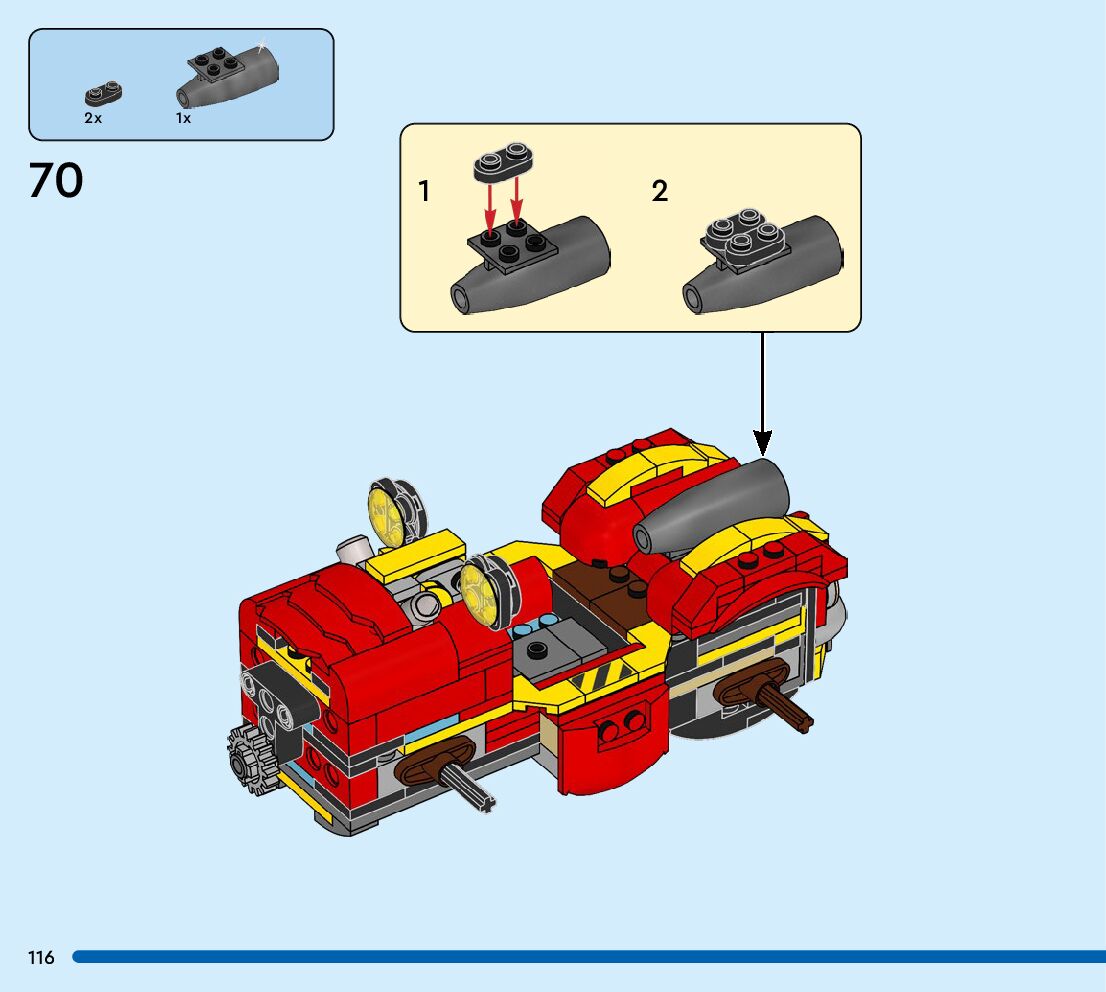 2x
1x

70

1
2

116