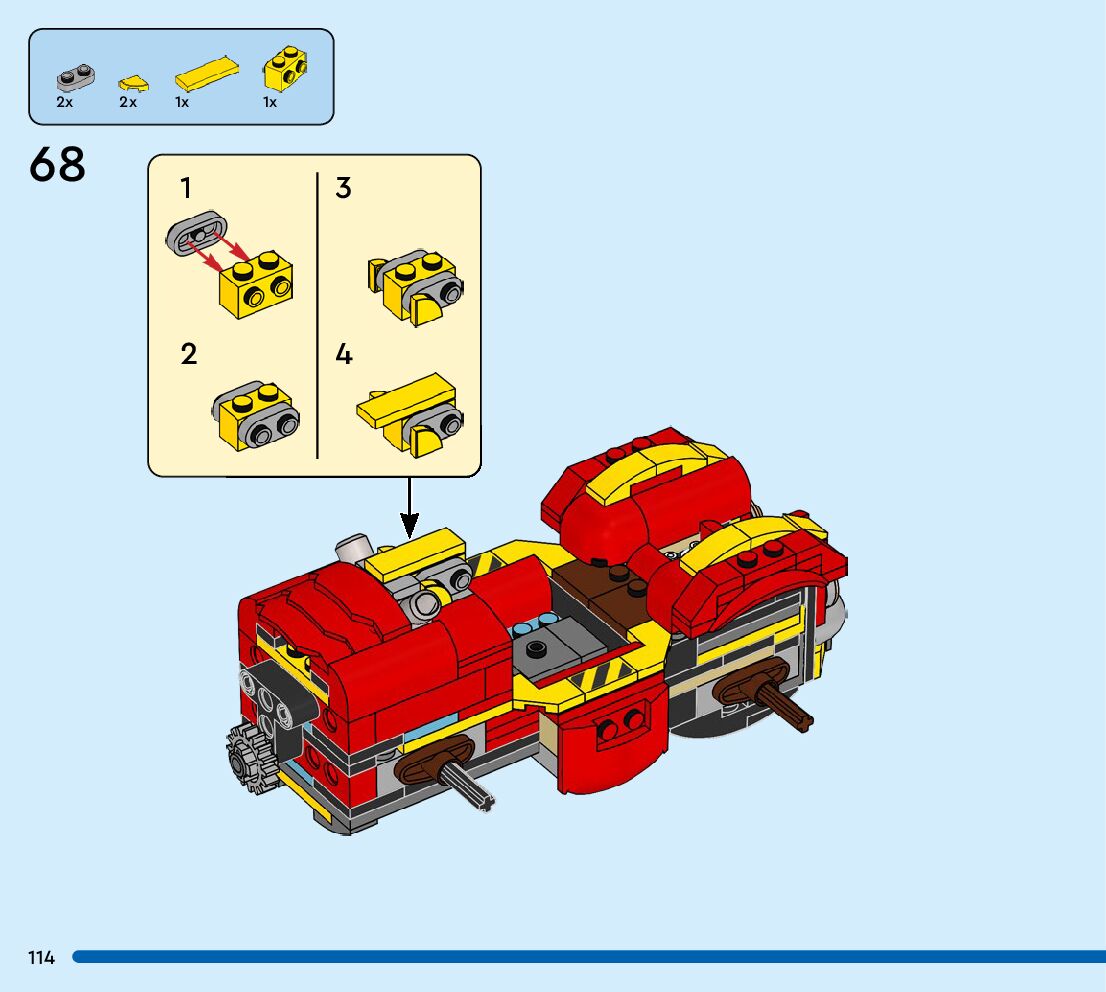 2x 2x 1x 1x

68

1

2

3

4

114