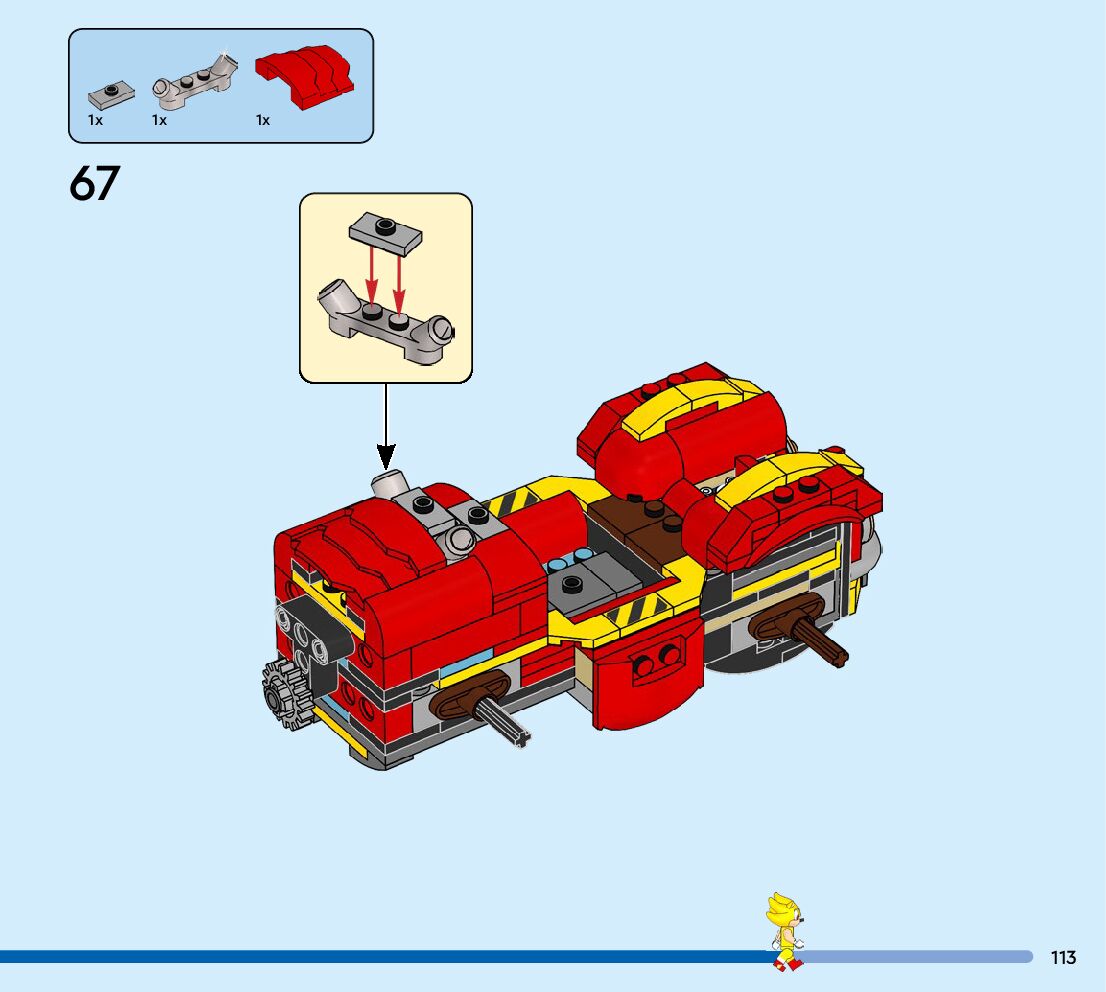 1x 1x 1x

67

113