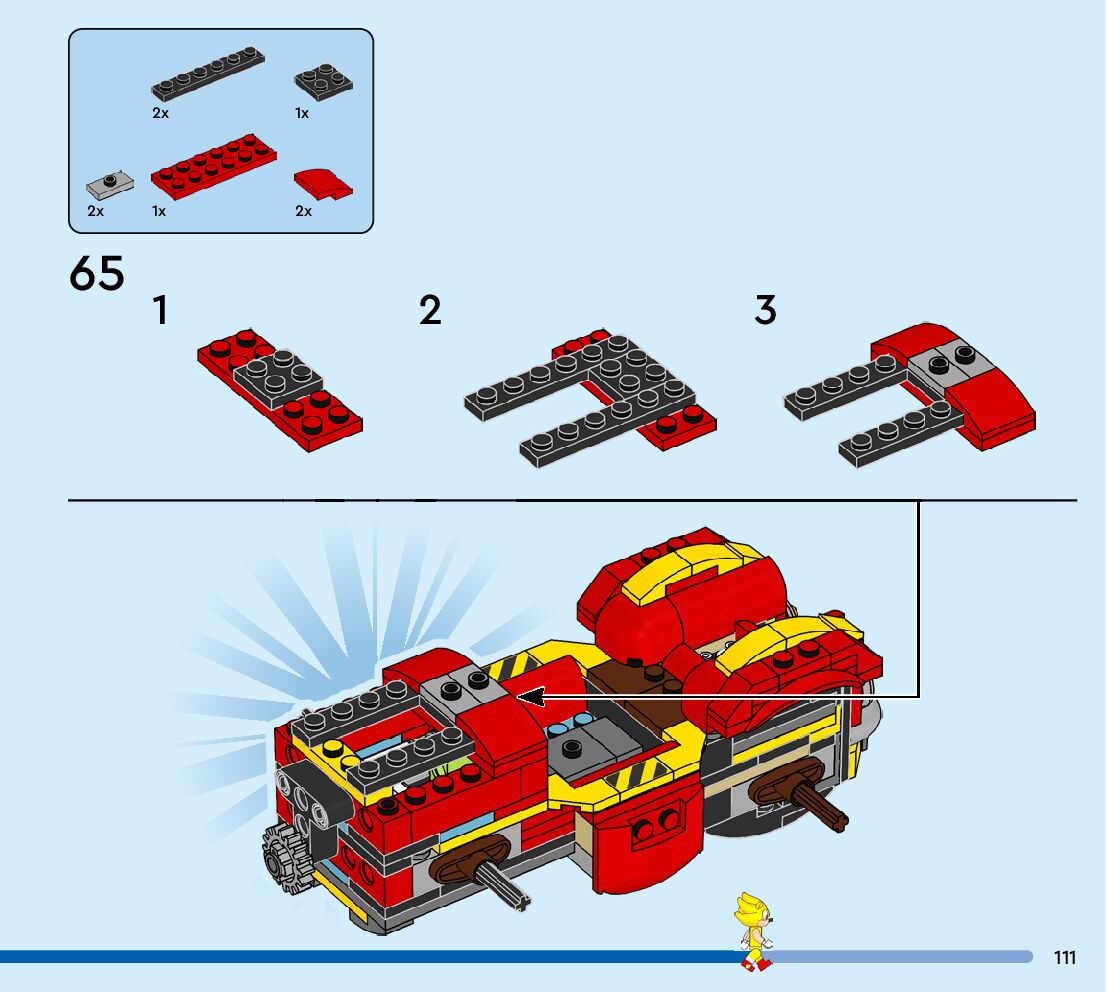 2x
1x
2x
1x
2x
65
1
2
3
111