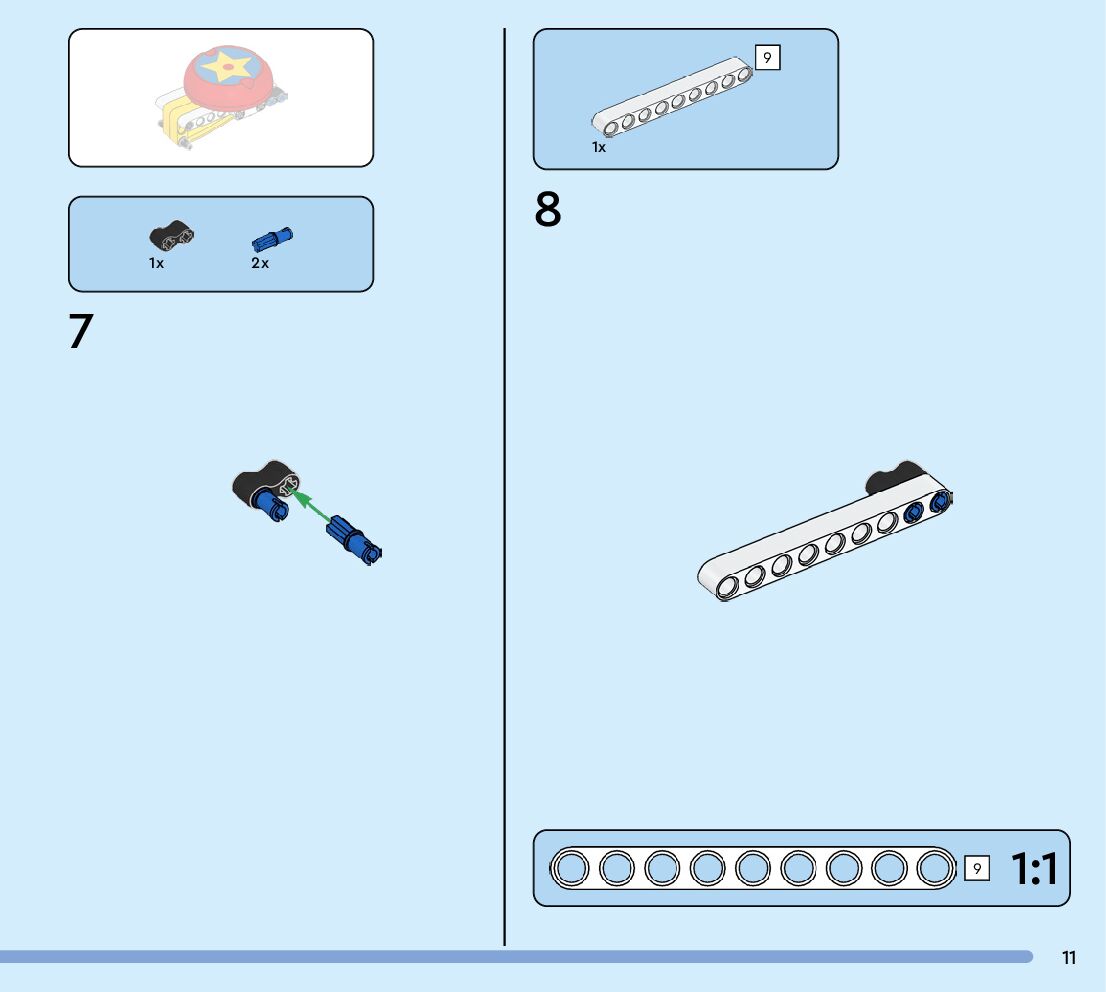 1x

2x

7

9

1x

8

9

1:1

11