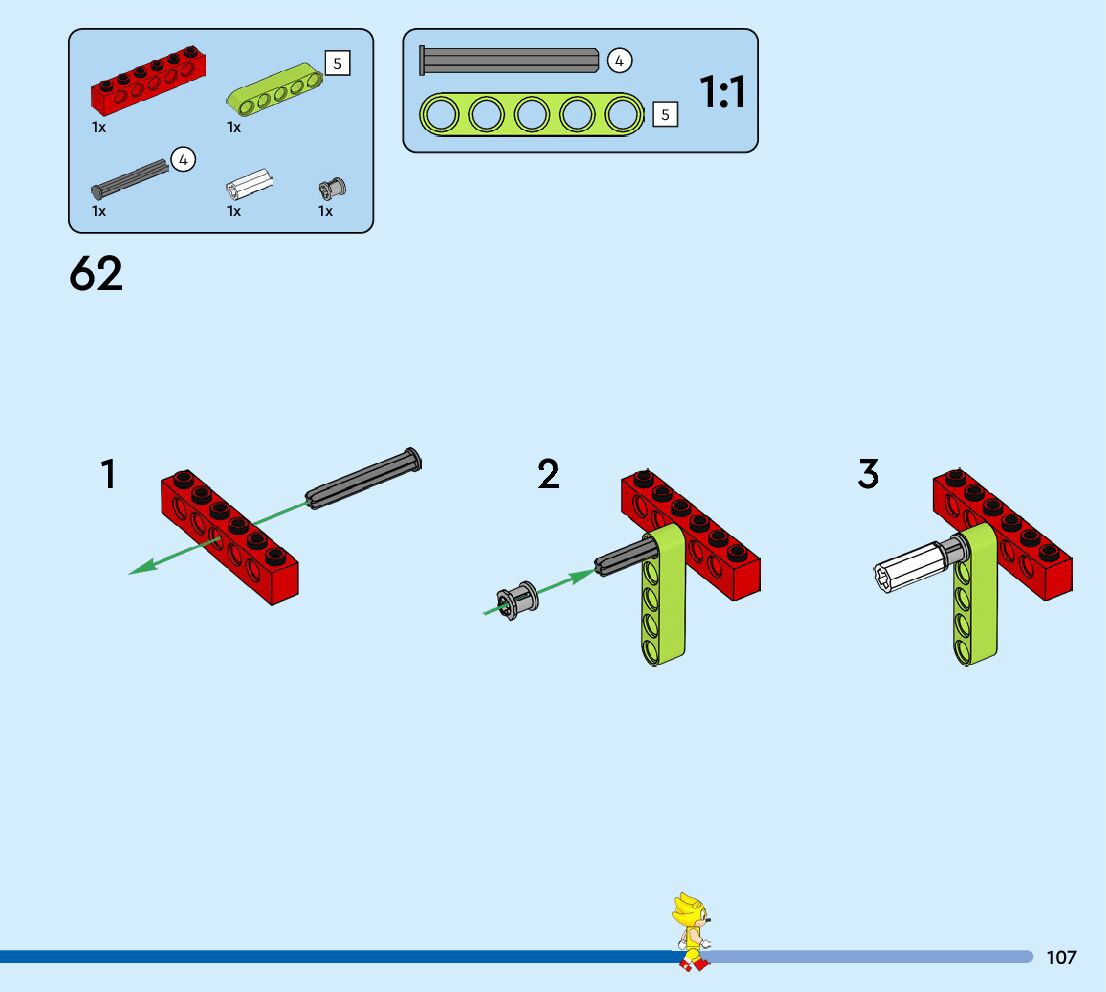 1x

5

1x

4

1x

1x

1x

4

5

1:1

62

1

2

3

107