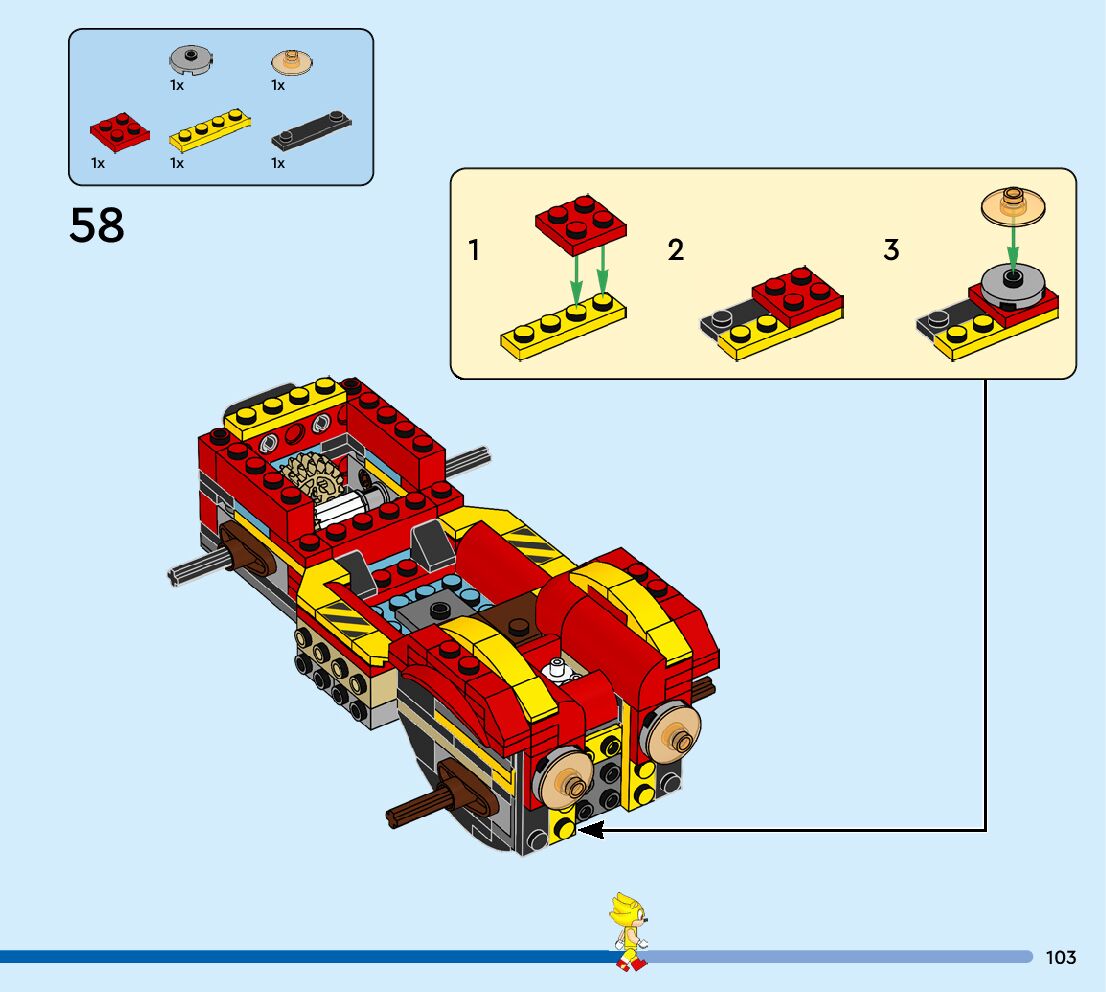 1x
1x
1x
1x
1x

58

1
2
3

103