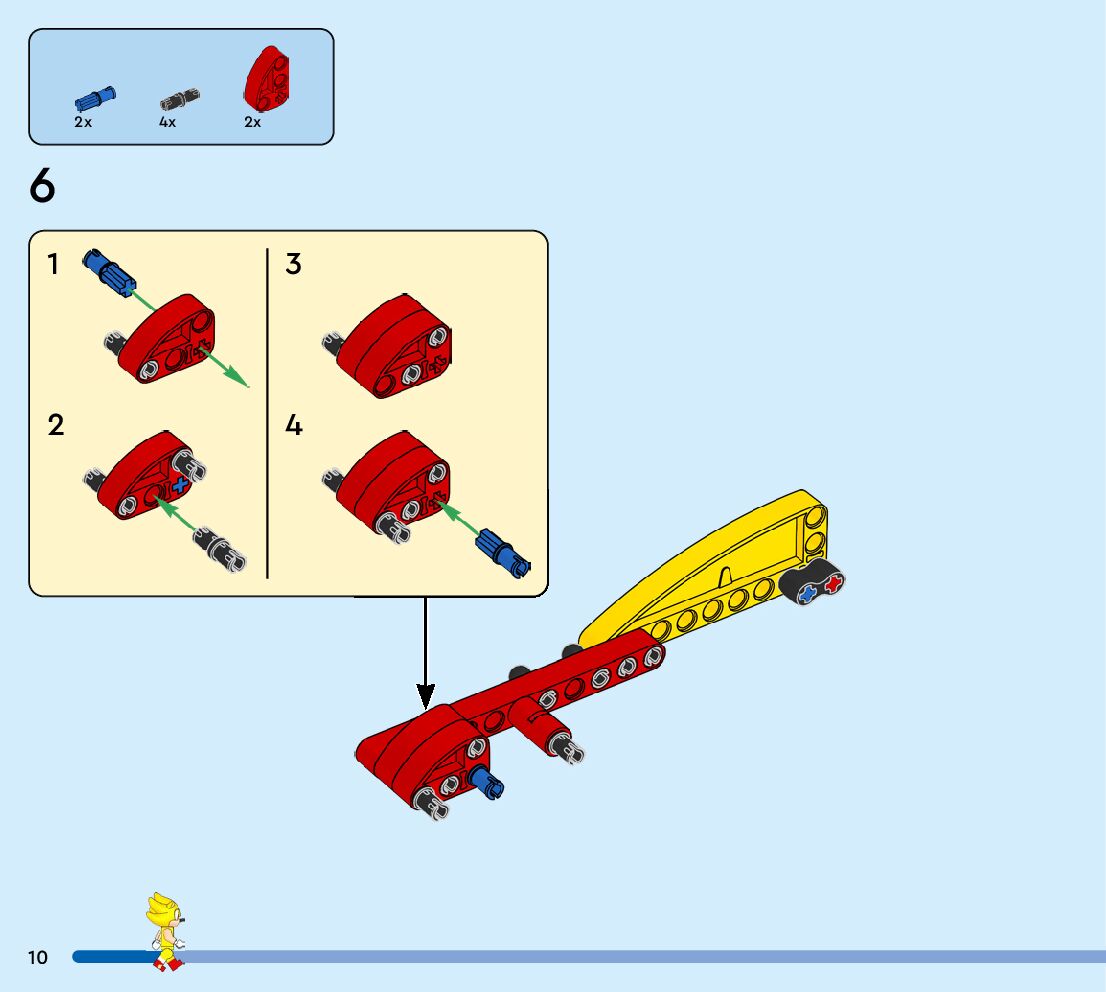 2x 4x 2x

6

1

2

3

4

10