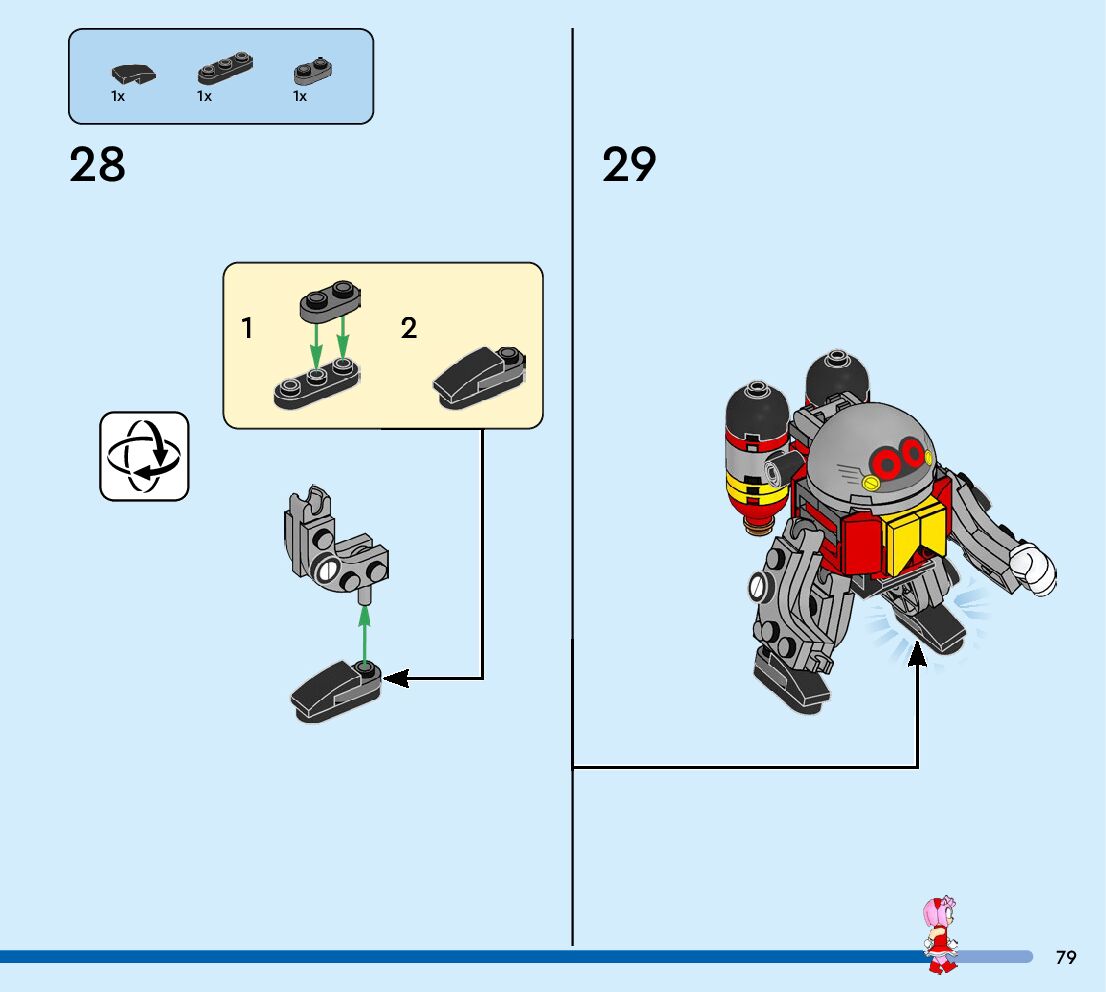 1x 1x 1x

28

1

2

29

79