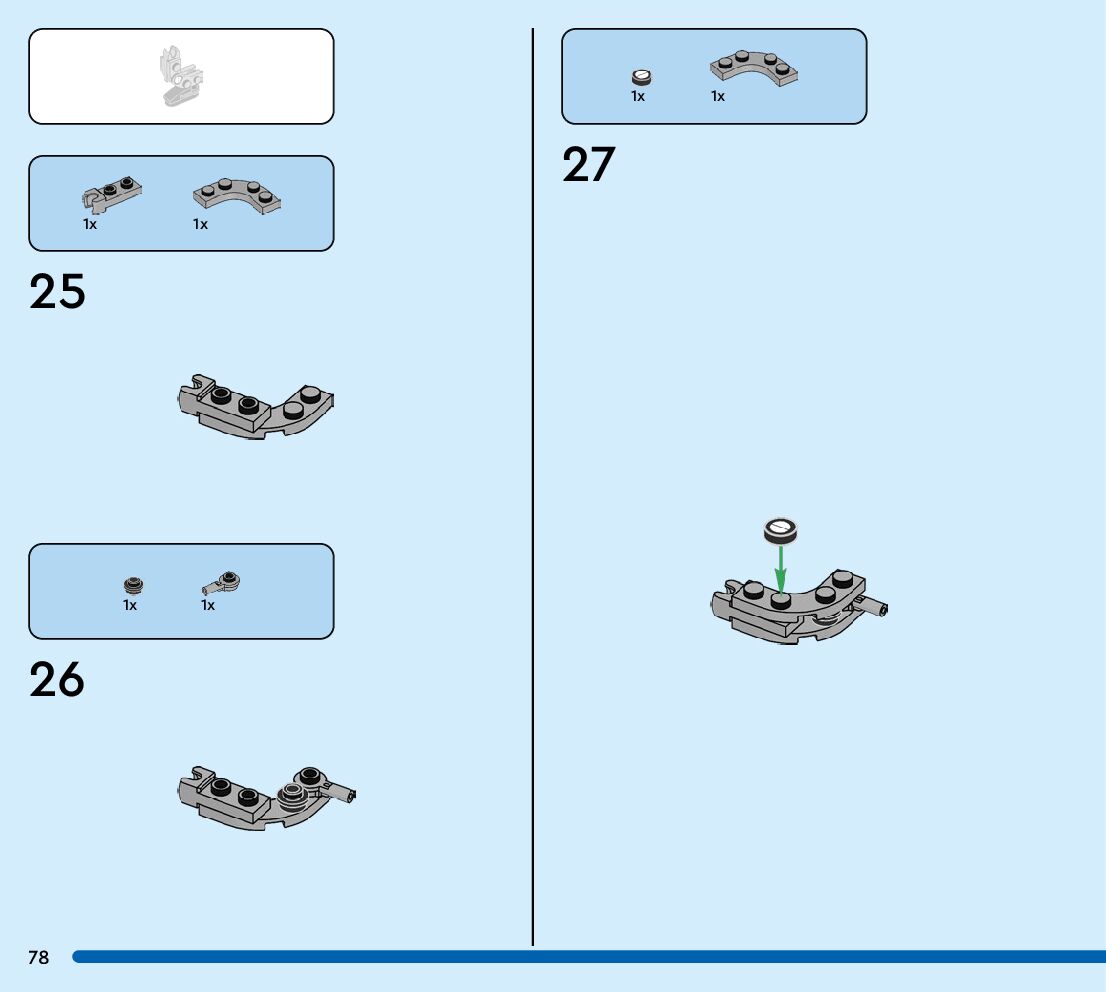 1x 1x

25

1x 1x

26

1x 1x

27

78