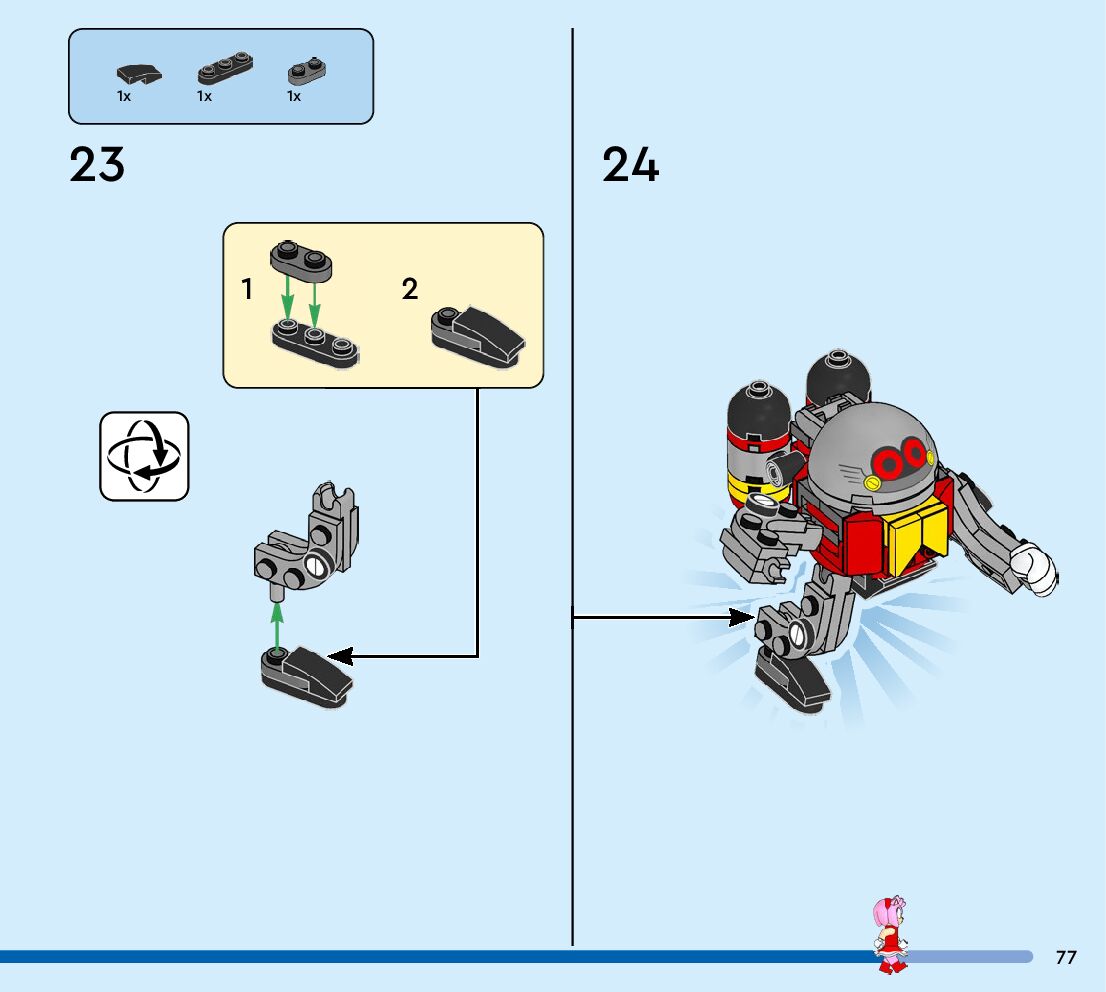 1x 1x 1x

23

1 2

24

77