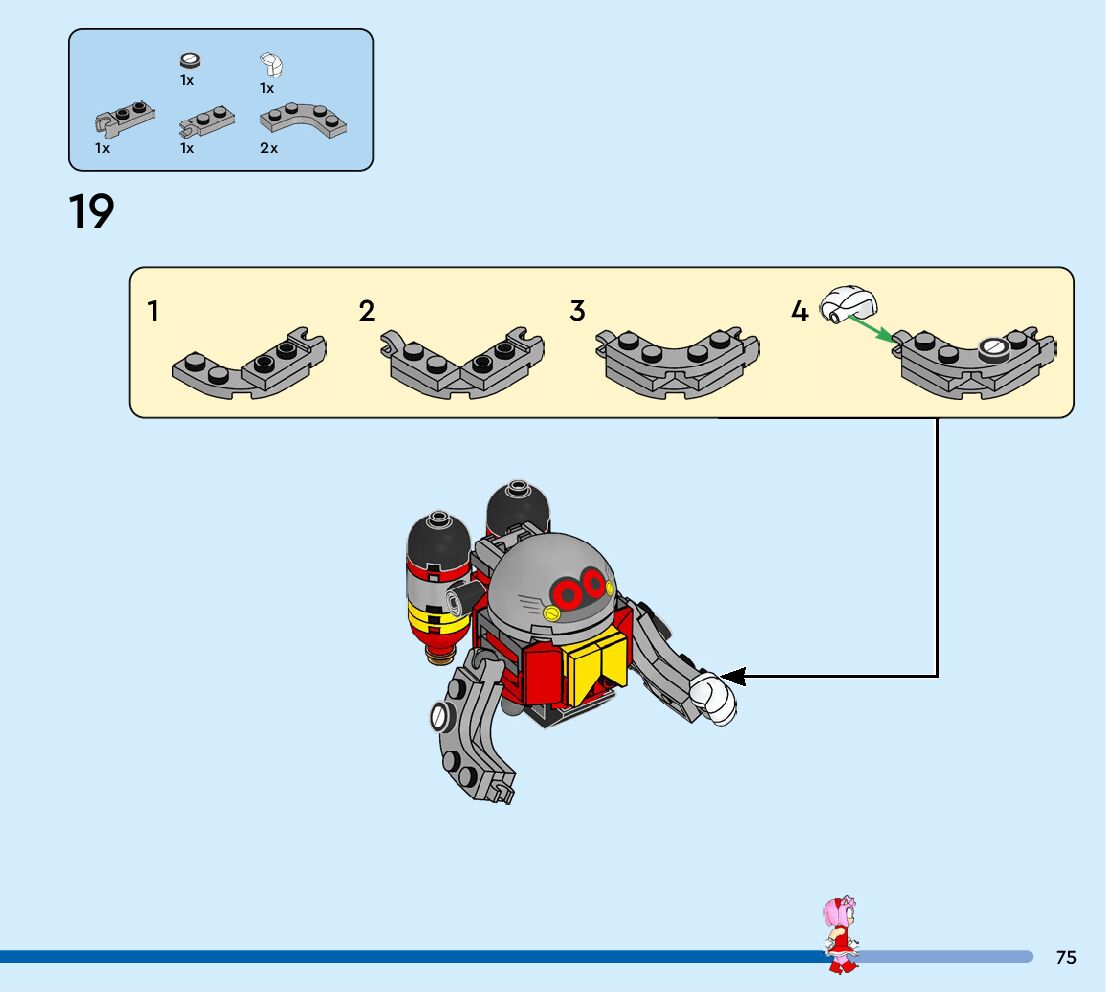 1x
1x
1x
1x
2x

19

1
2
3
4

75