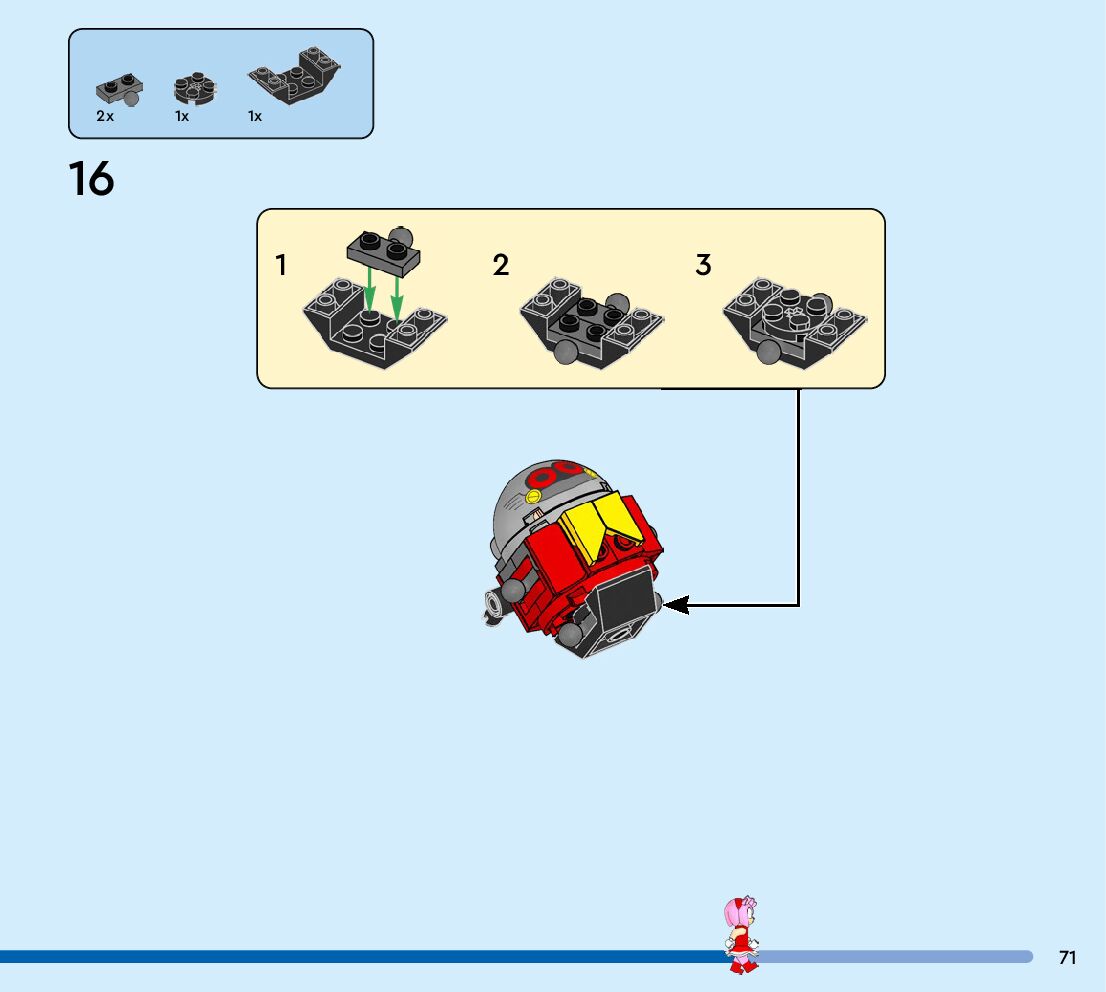 2x 1x 1x

16

1

2

3

71