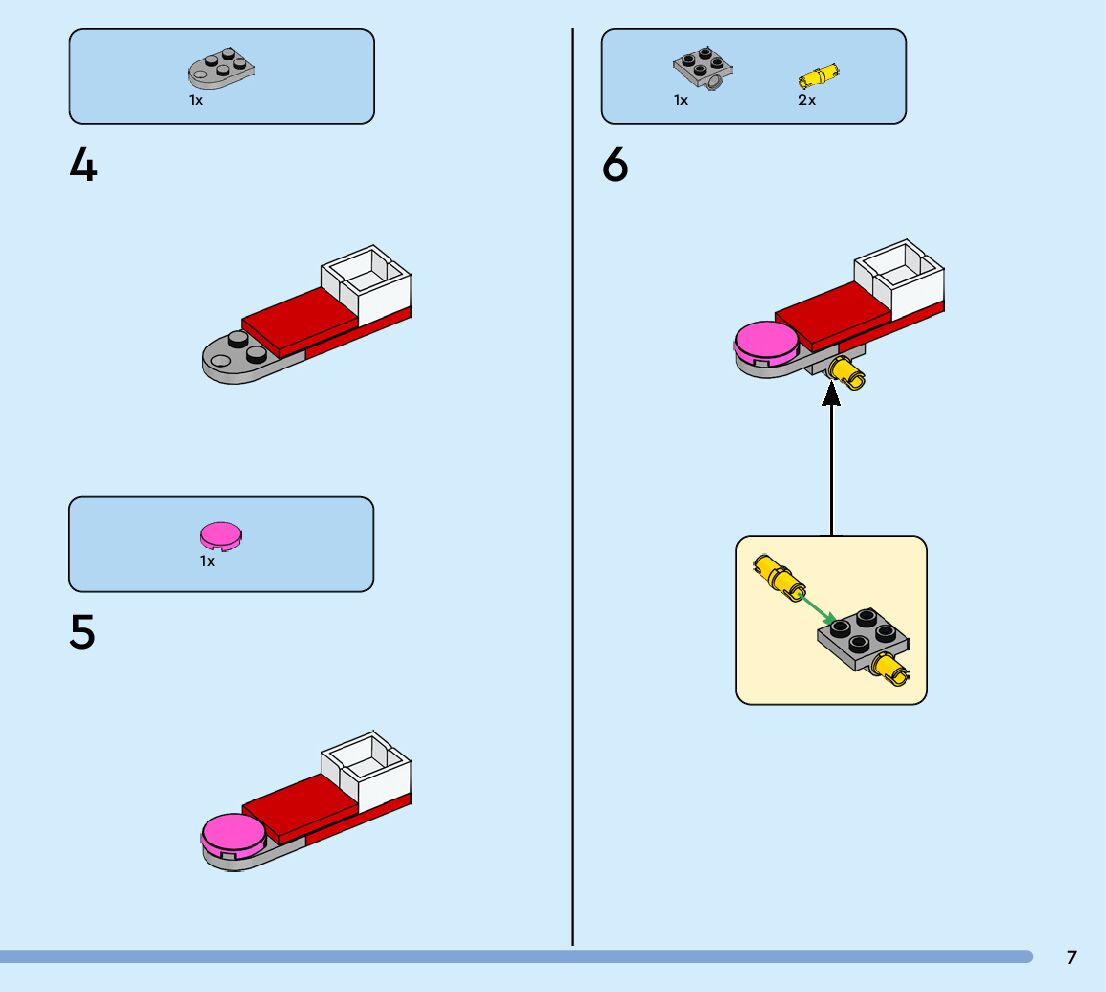 1x

4

1x

5

1x 2x

6

7