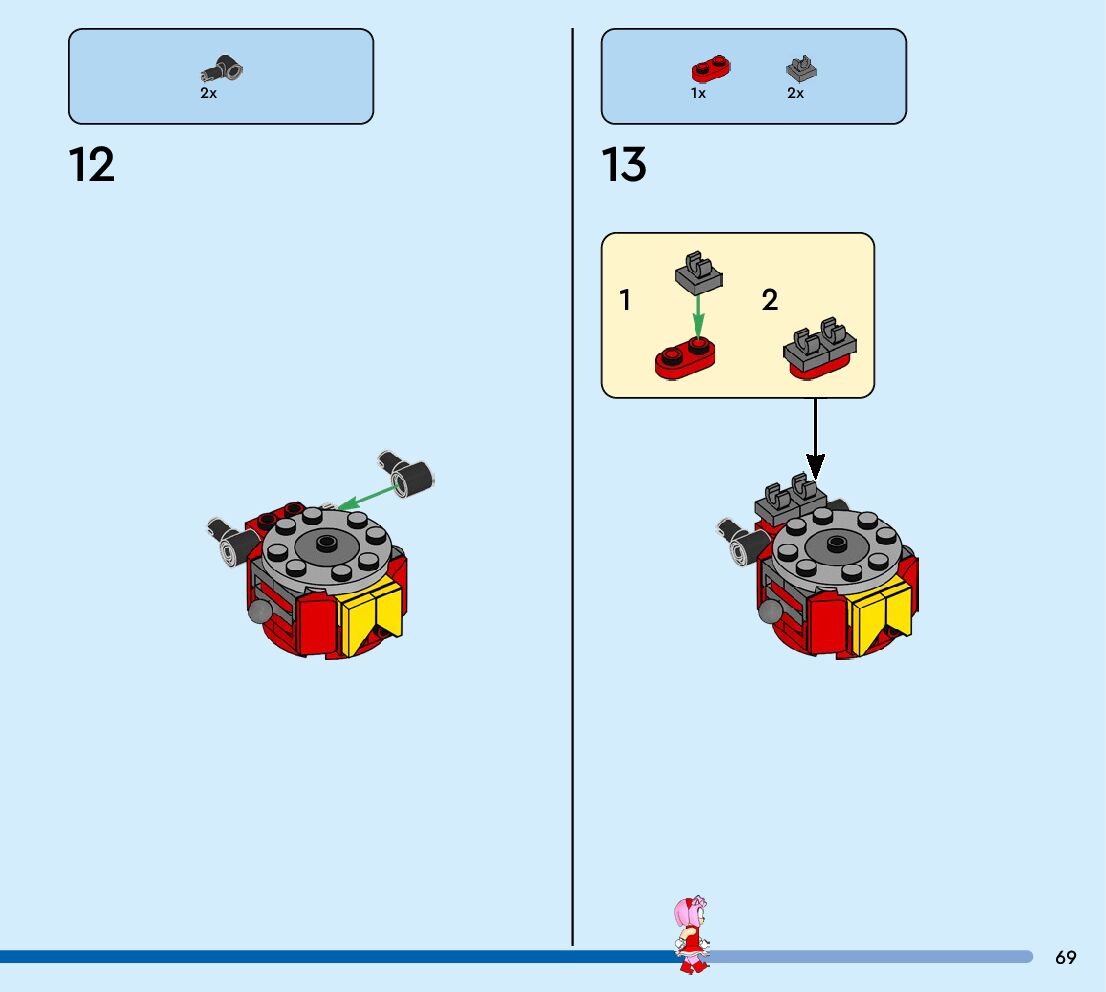 2x

12

1x 2x

13

1

2

69