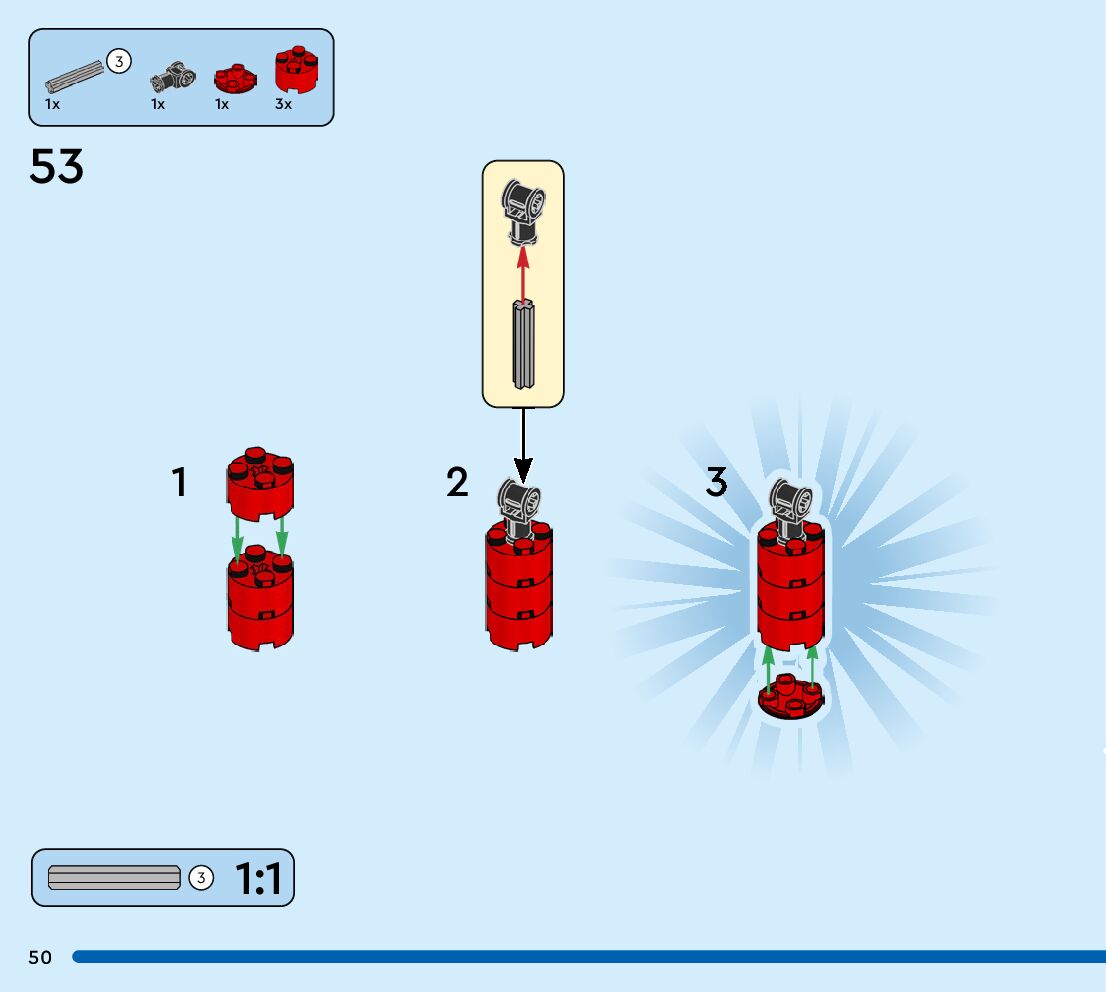 3
1x 1x 1x 3x

53

1

2

3

3 1:1

50