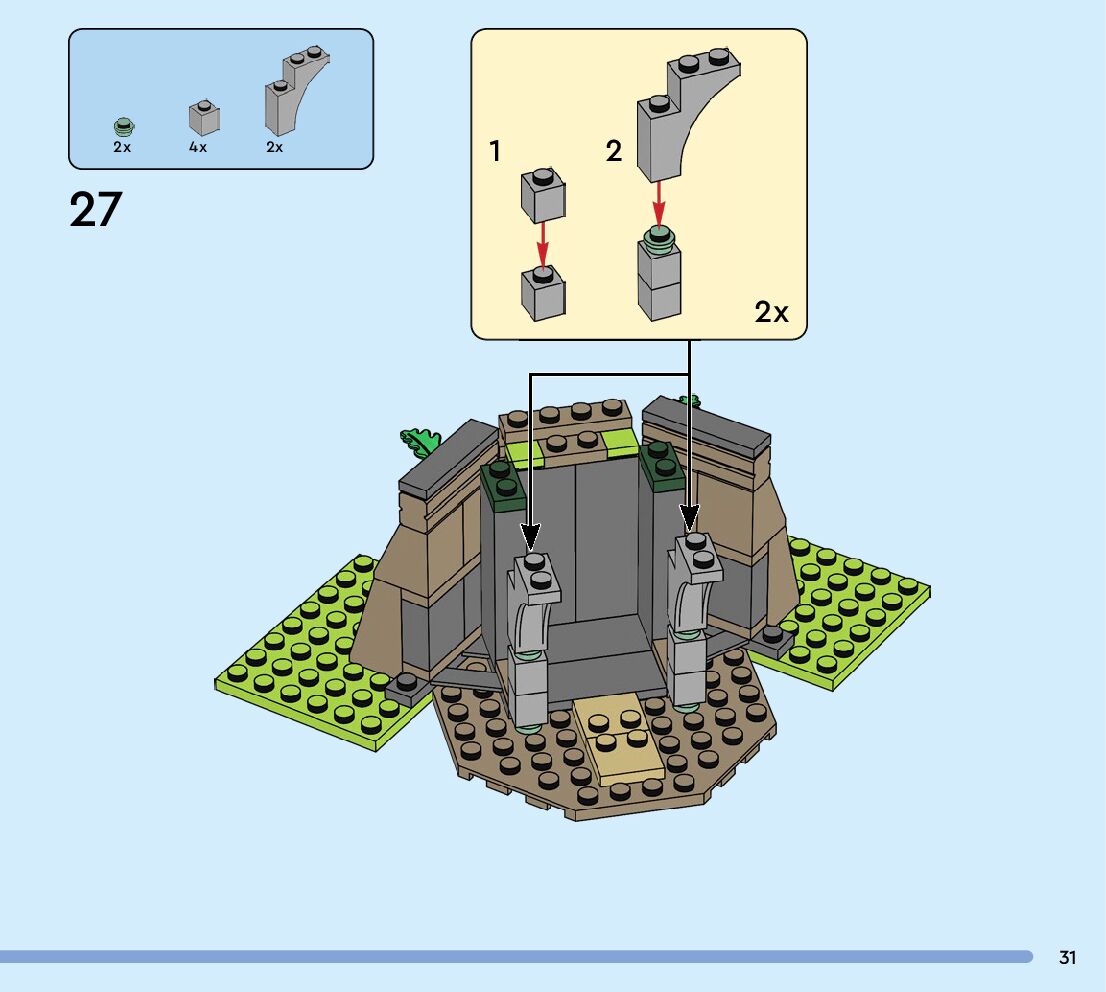 2x
4x
2x

27

1
2
2x

31