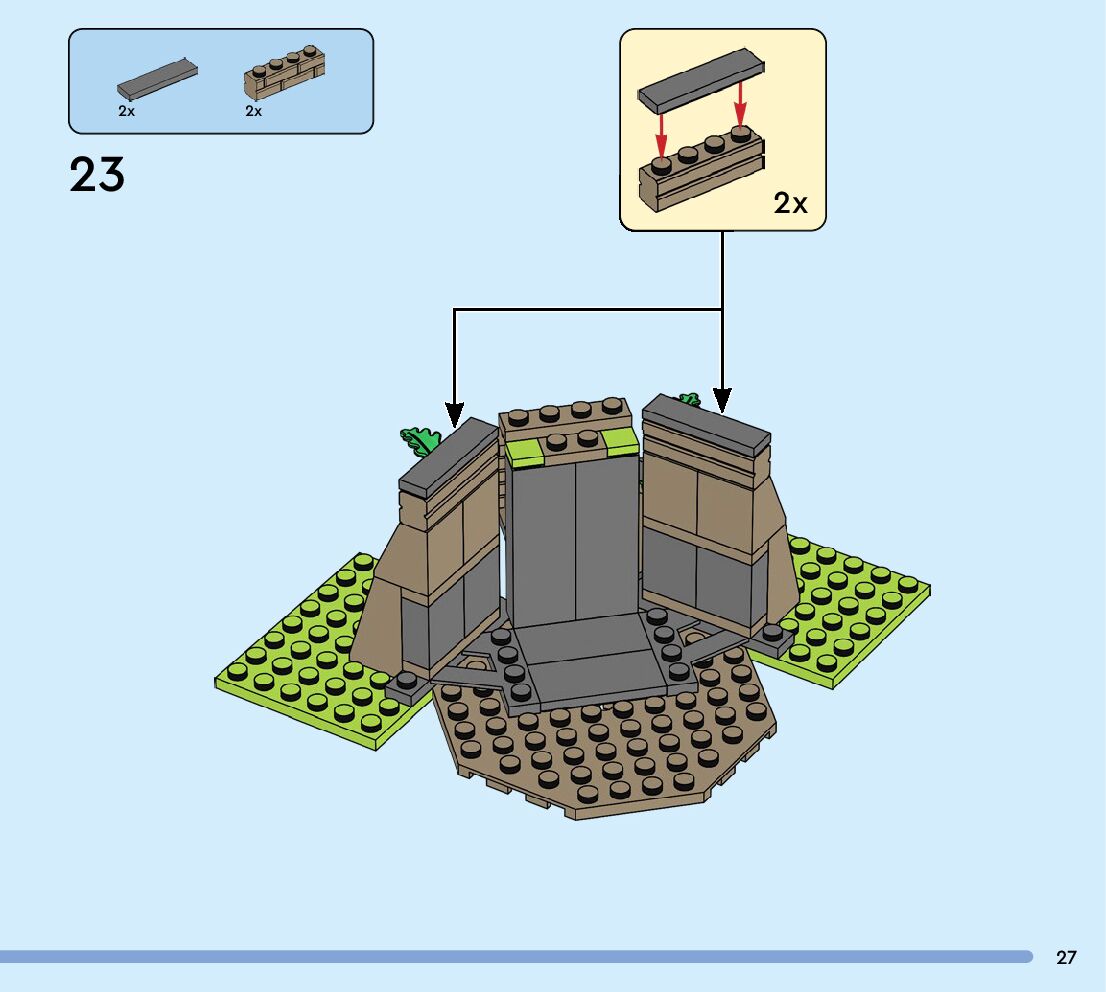 2x 2x

23

2x

27