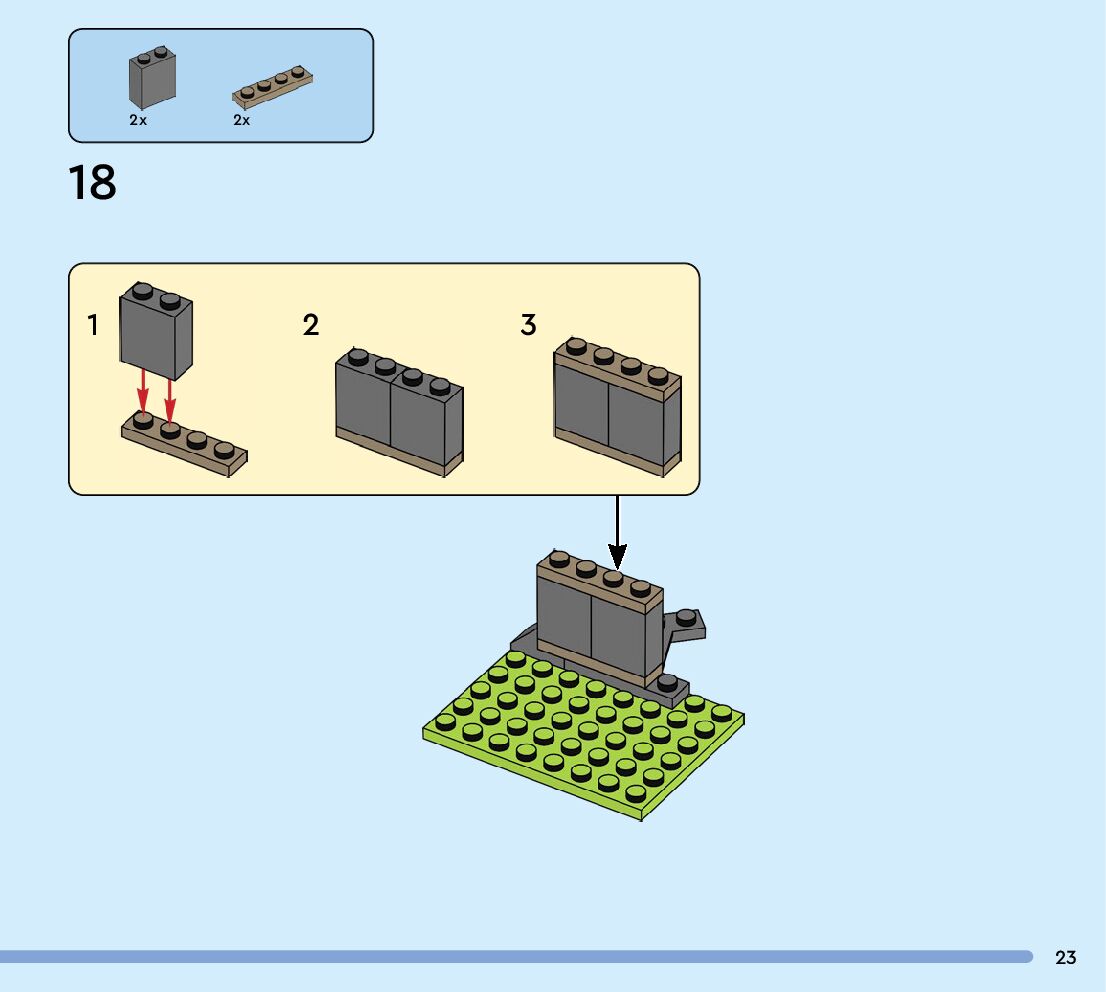 2x
2x

18

1
2
3

23