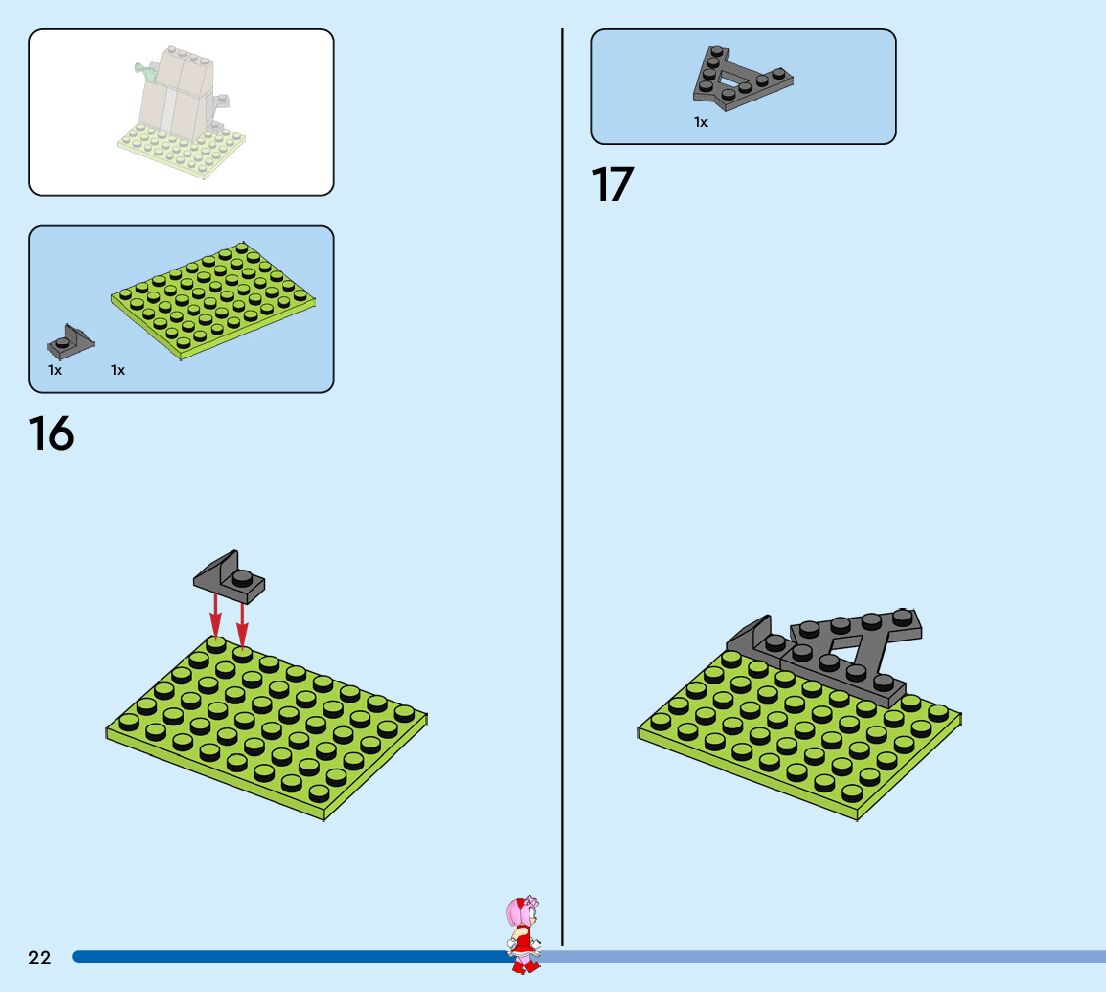 1x 1x

16

1x

17

22