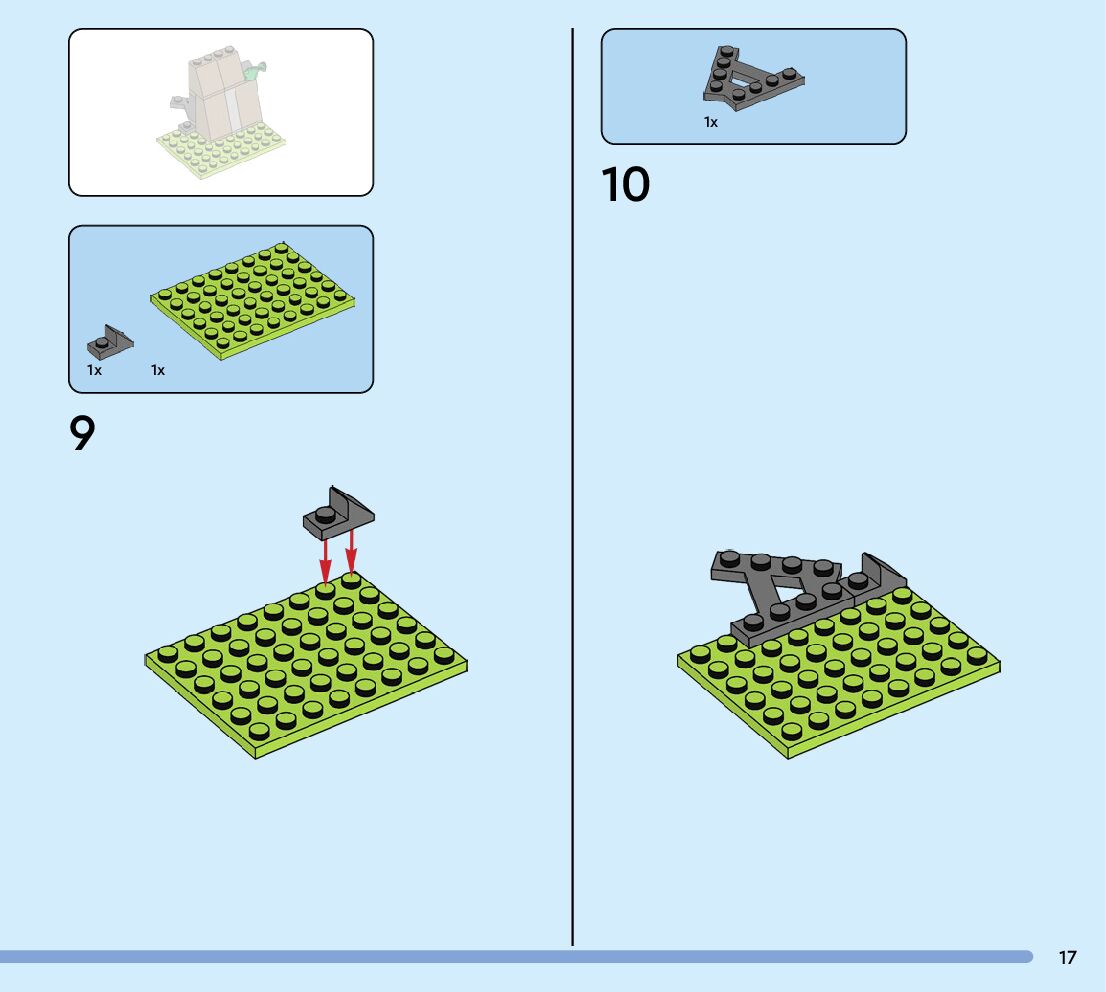 1x

1x

9

1x

10

17