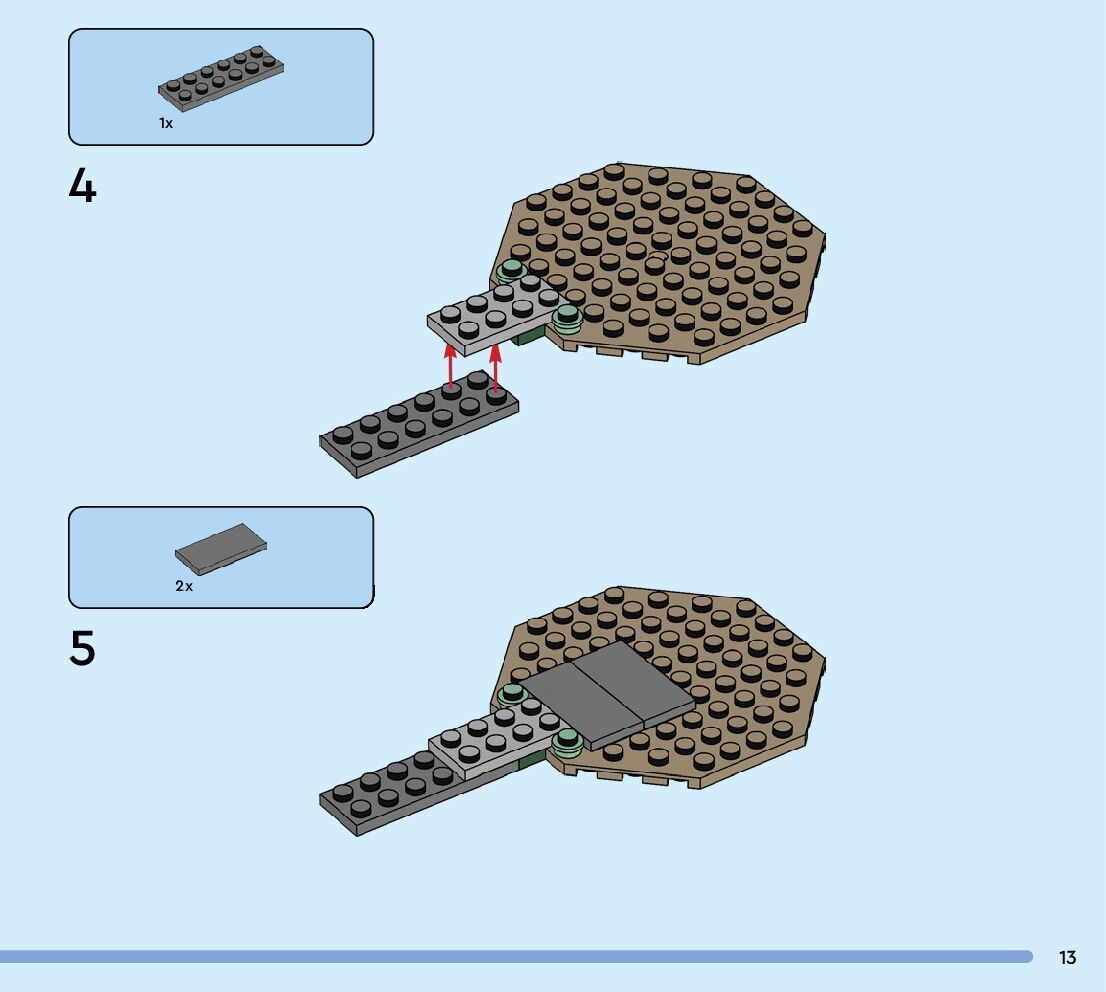 1x

4

2x

5

13