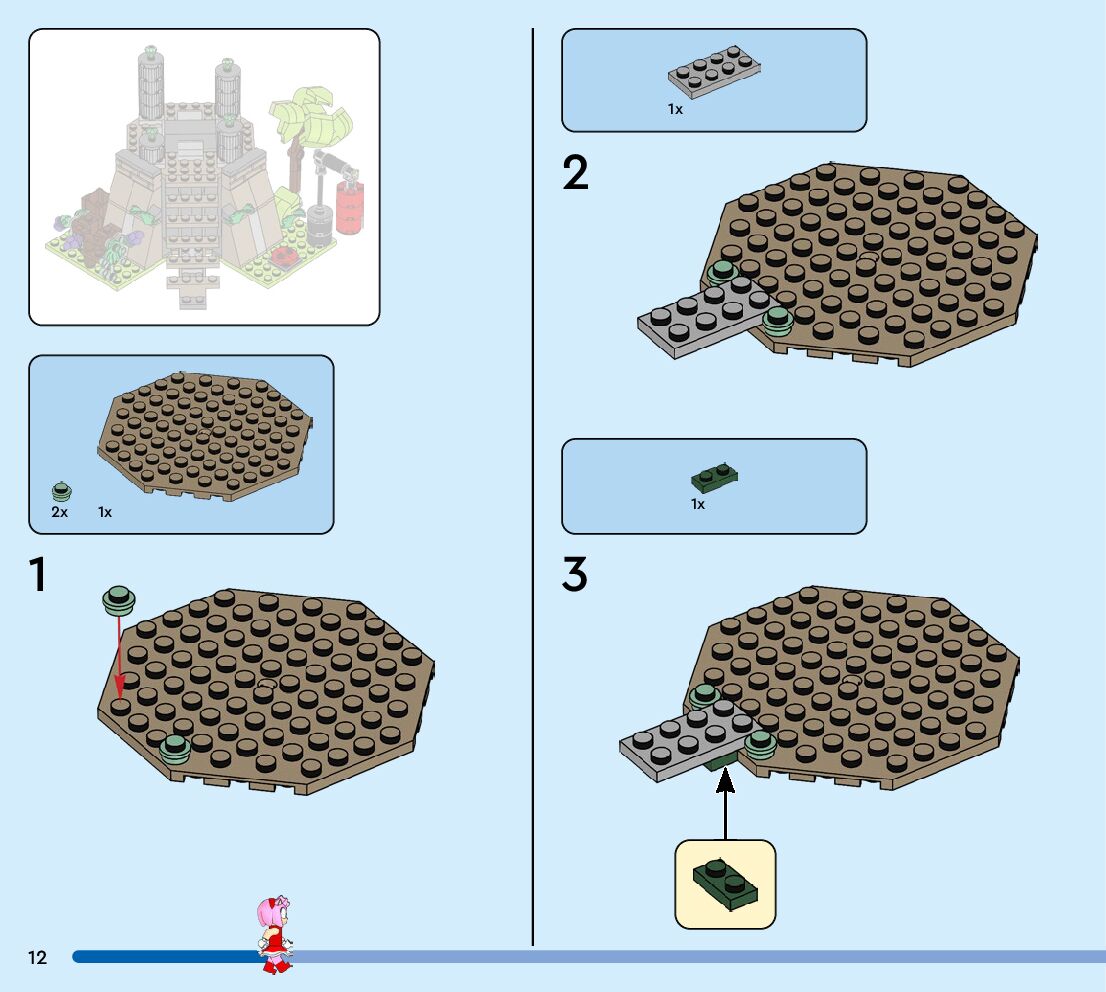 2x 1x

1

1x

2

1x

3

12