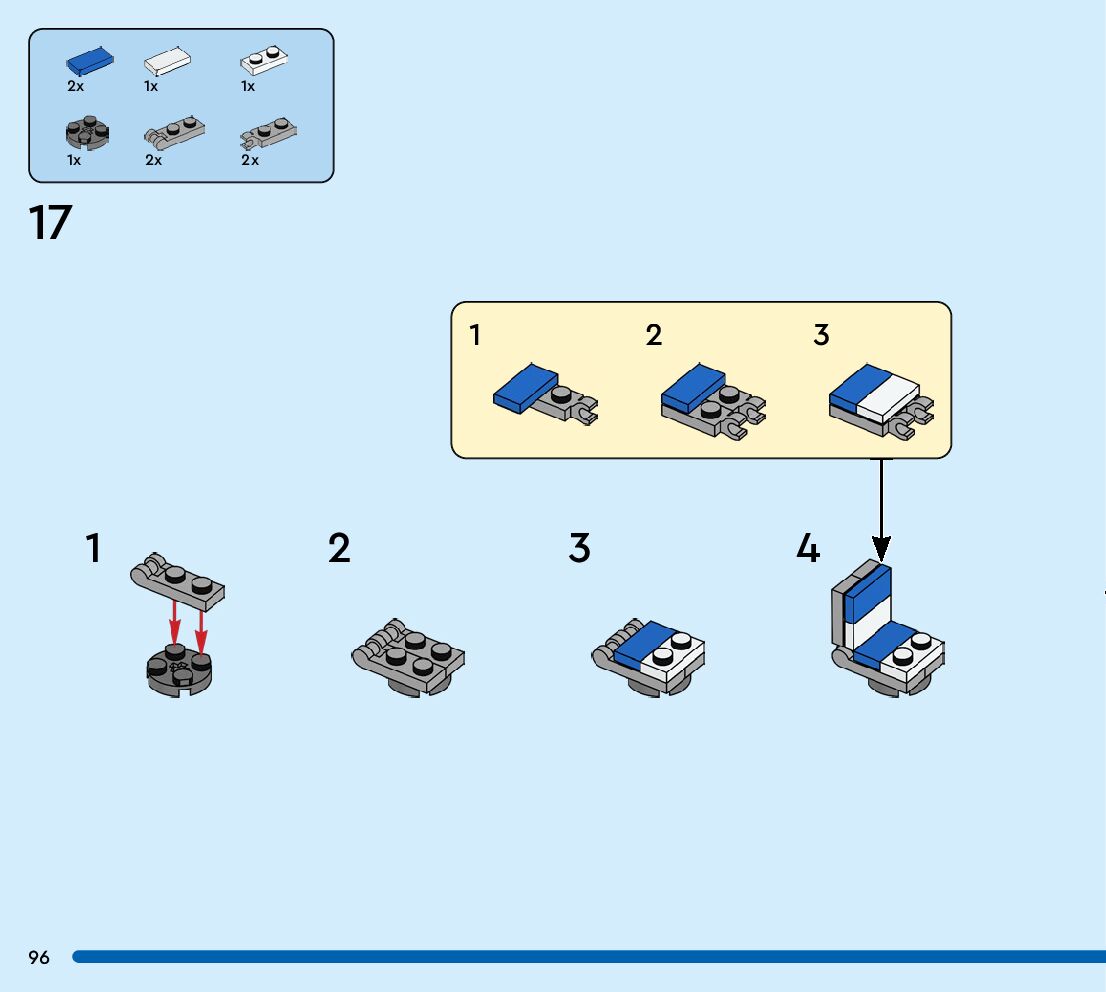 2x 1x 1x
1x 2x 2x

17

1 2 3

1 2 3 4

96