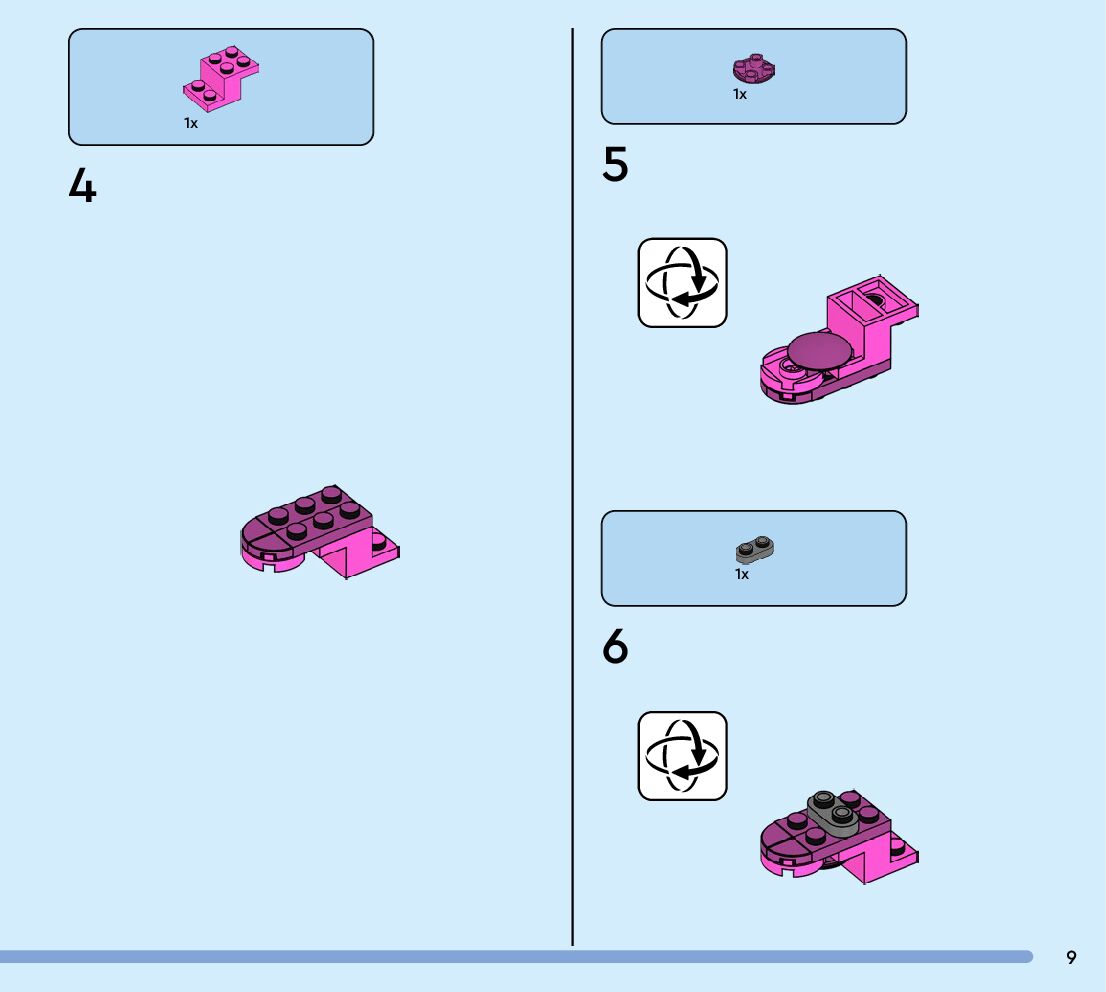 1x

4

1x

5

1x

6

9