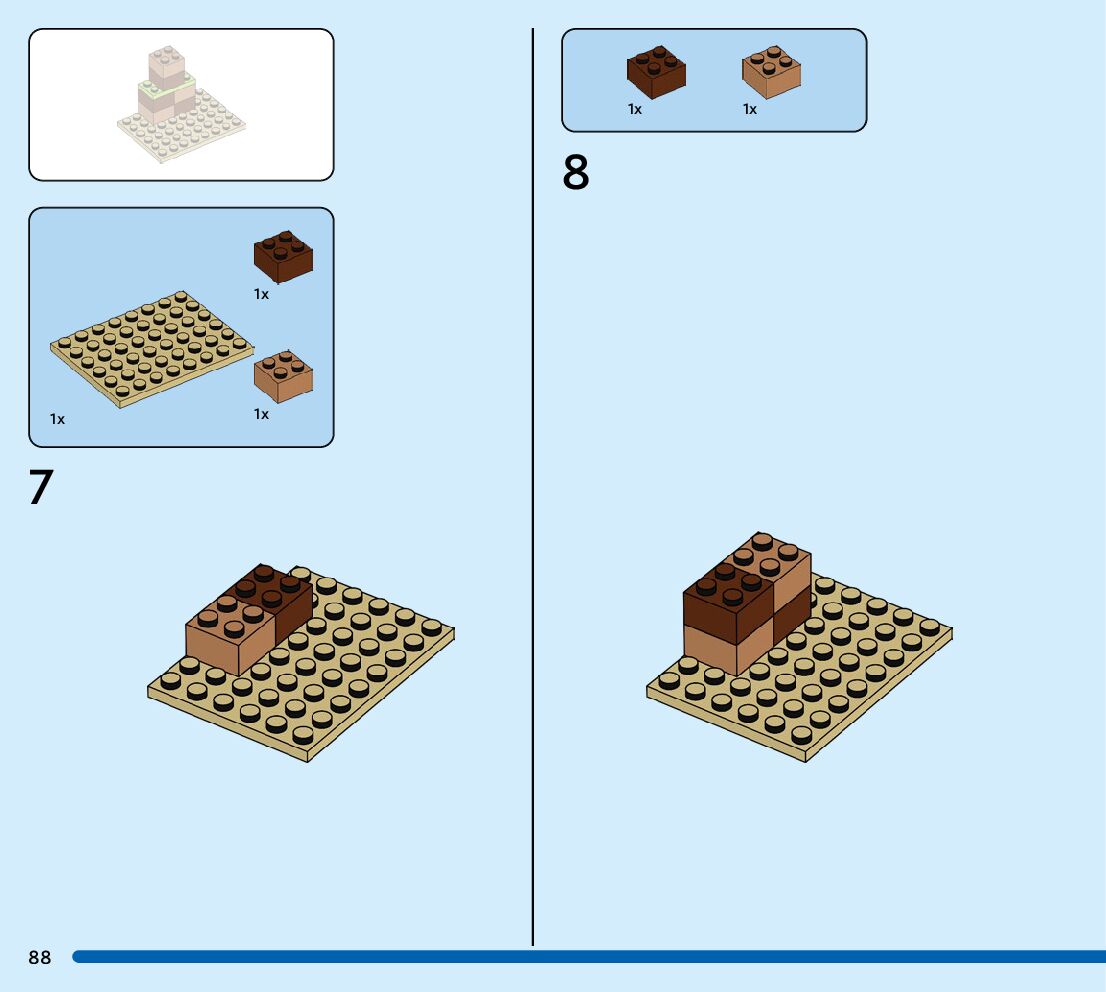 1x

1x

1x

7

1x

1x

8

88