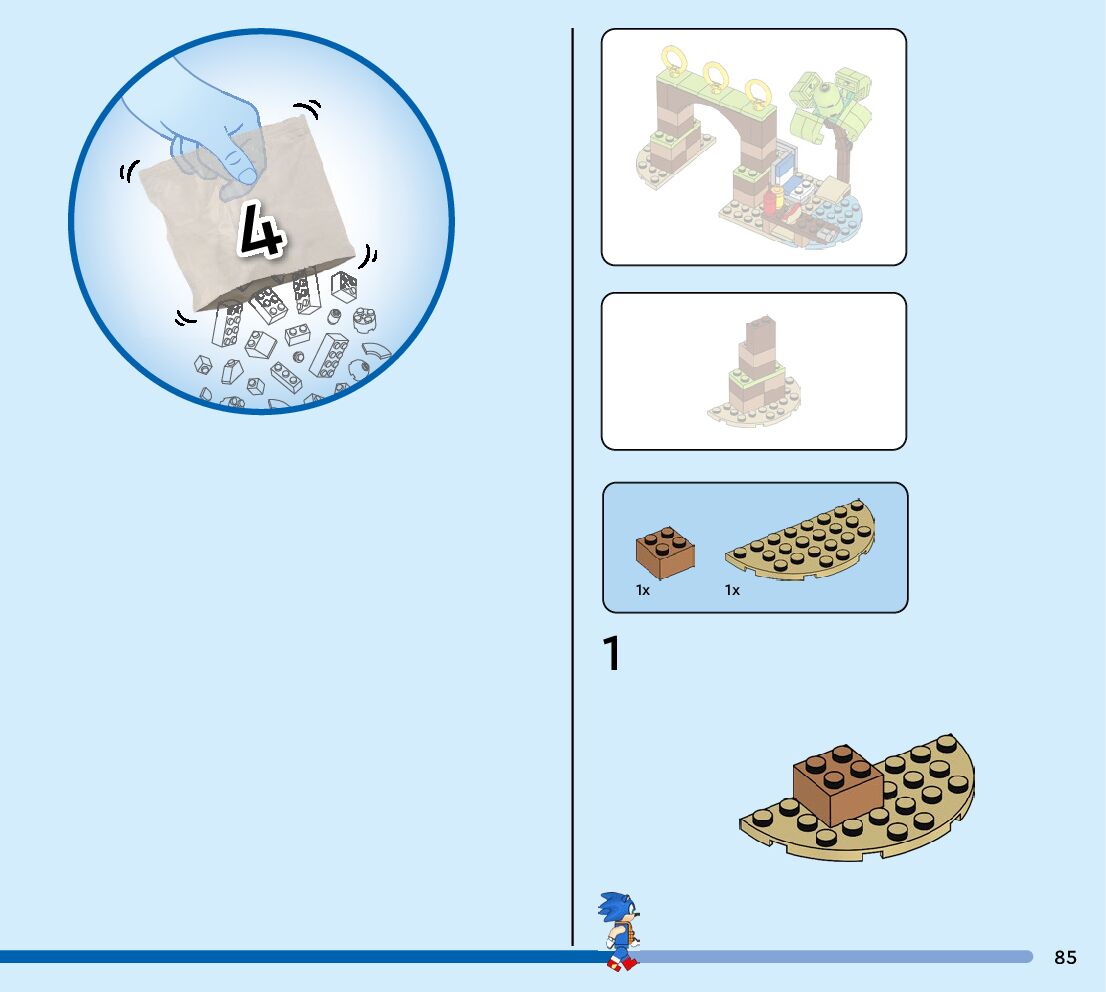 4

1x
1x

1

85