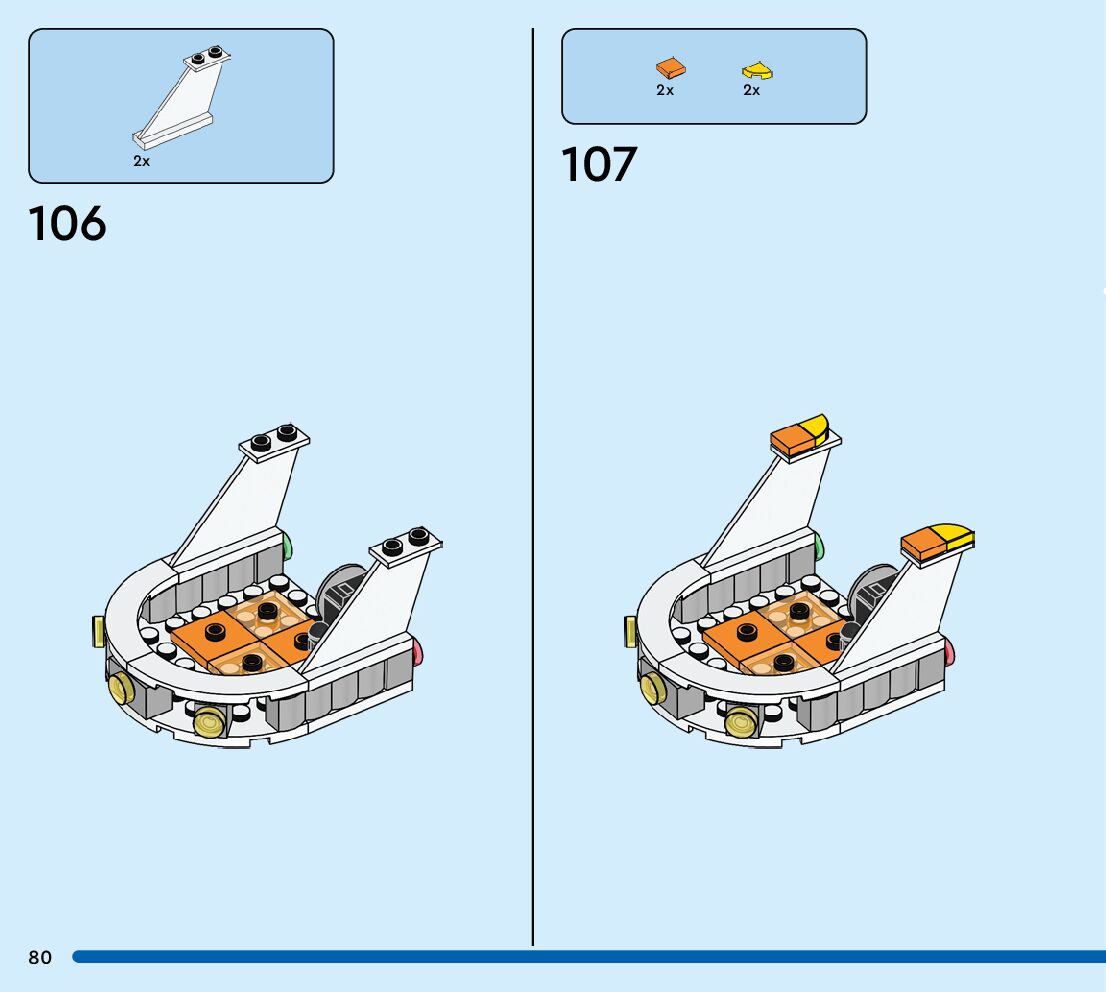 2x

106

2x 2x

107

80