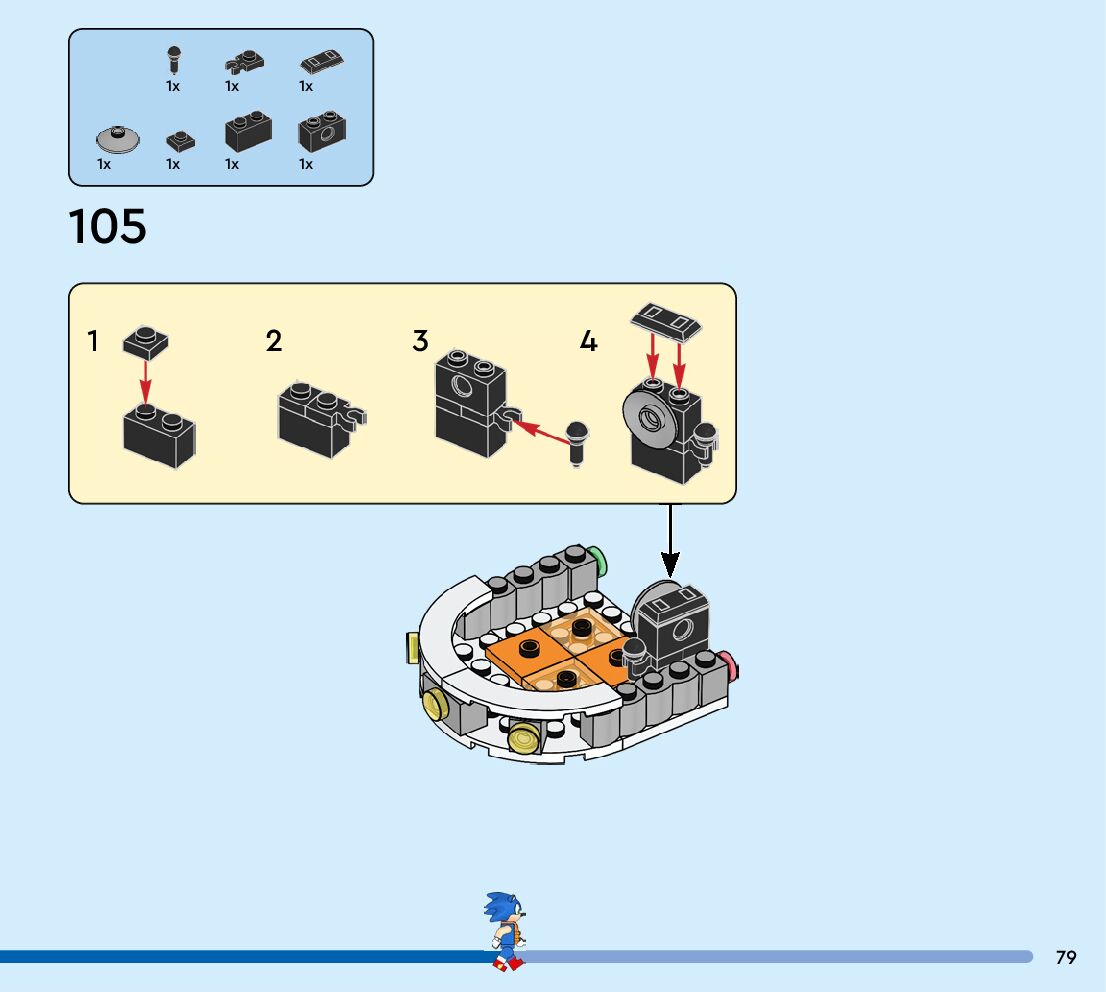 1x 1x 1x
1x 1x 1x 1x

105

1

2

3

4

79