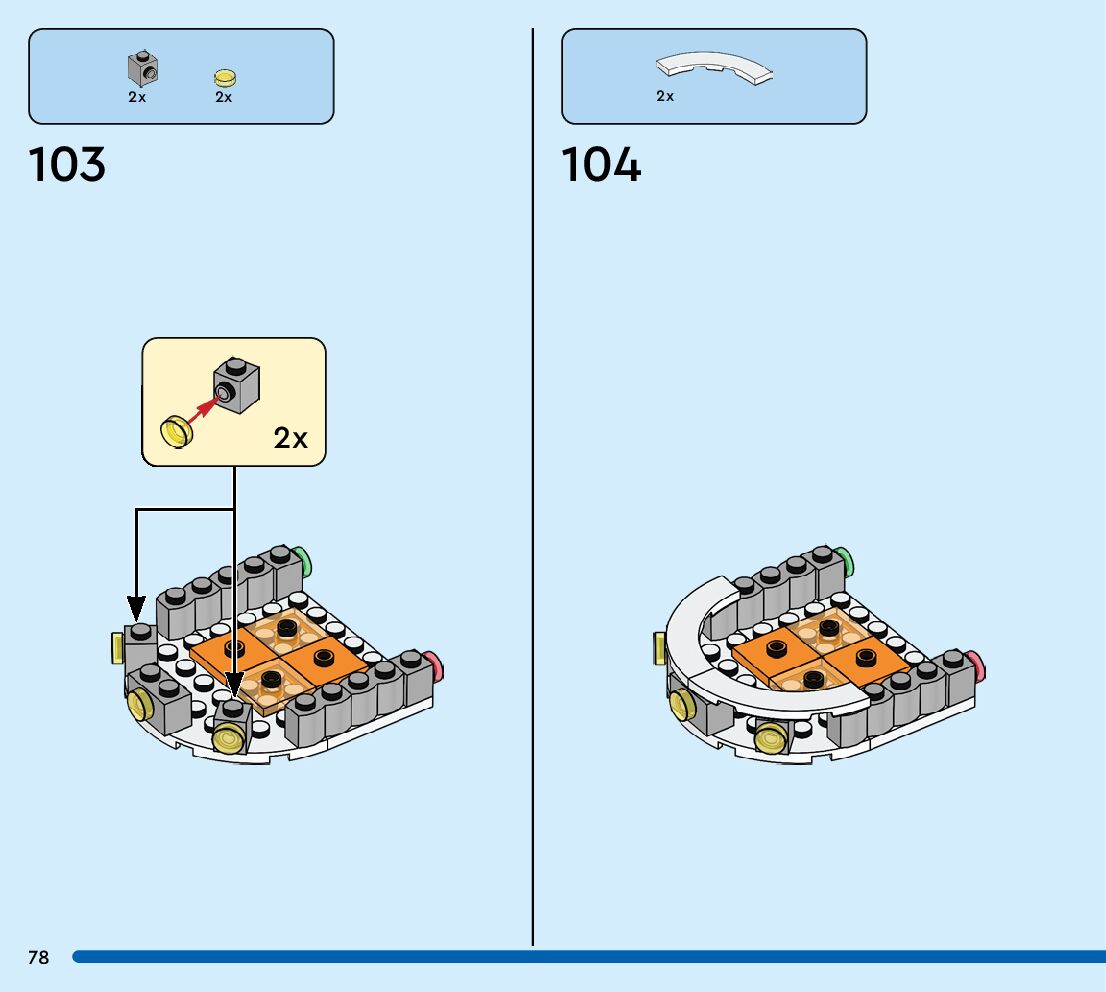 2x
2x

103

2x

2x

104

78