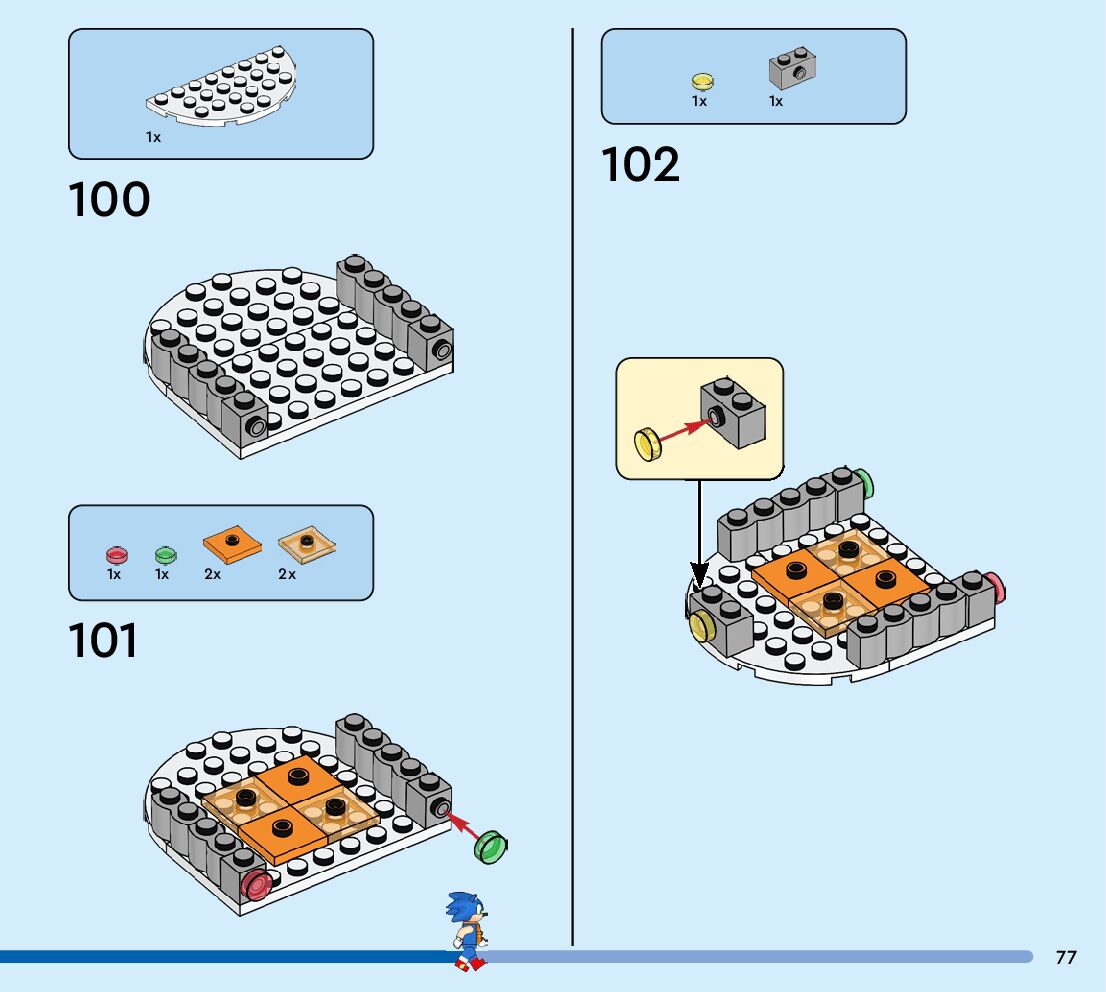 1x

100

1x 1x 2x 2x

101

1x 1x

102

77