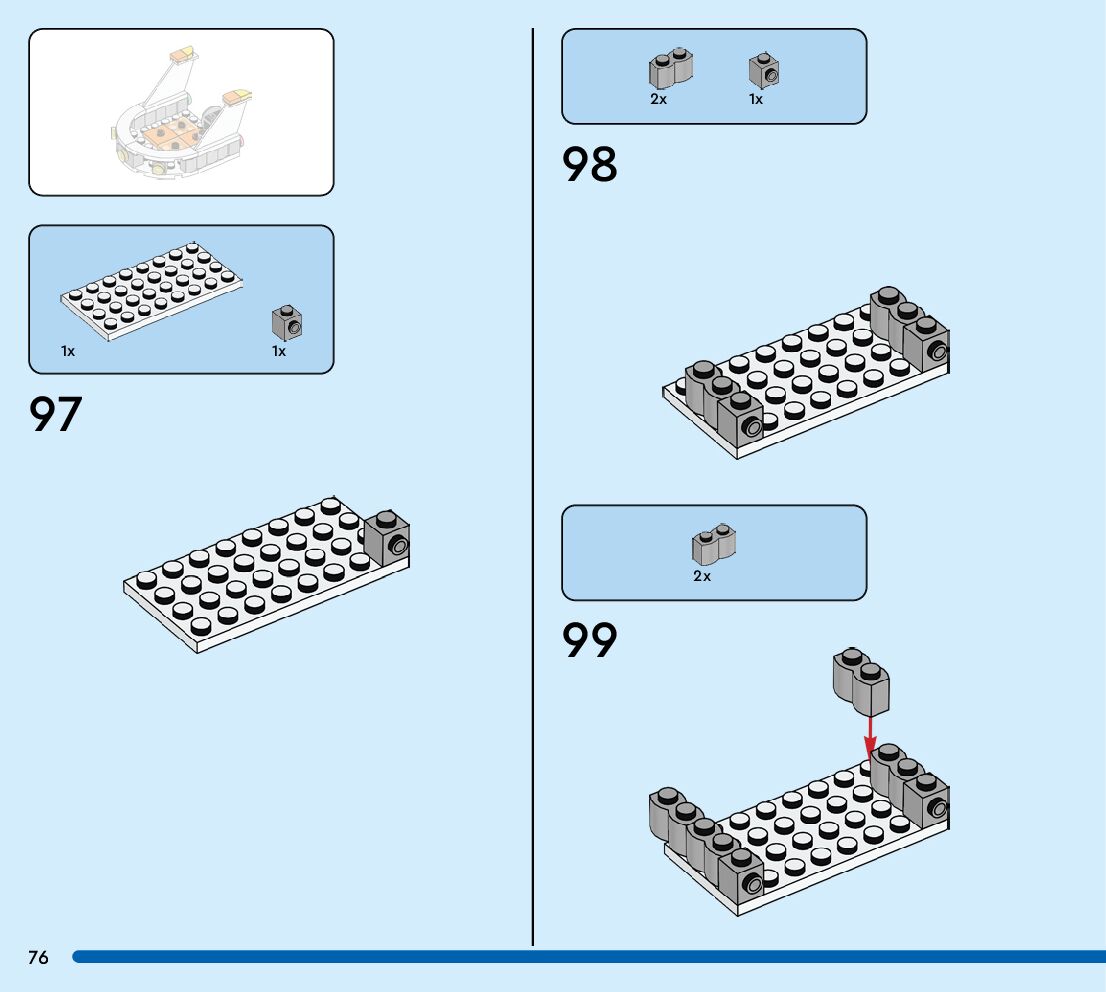 1x

1x

97

2x

1x

98

2x

99

76