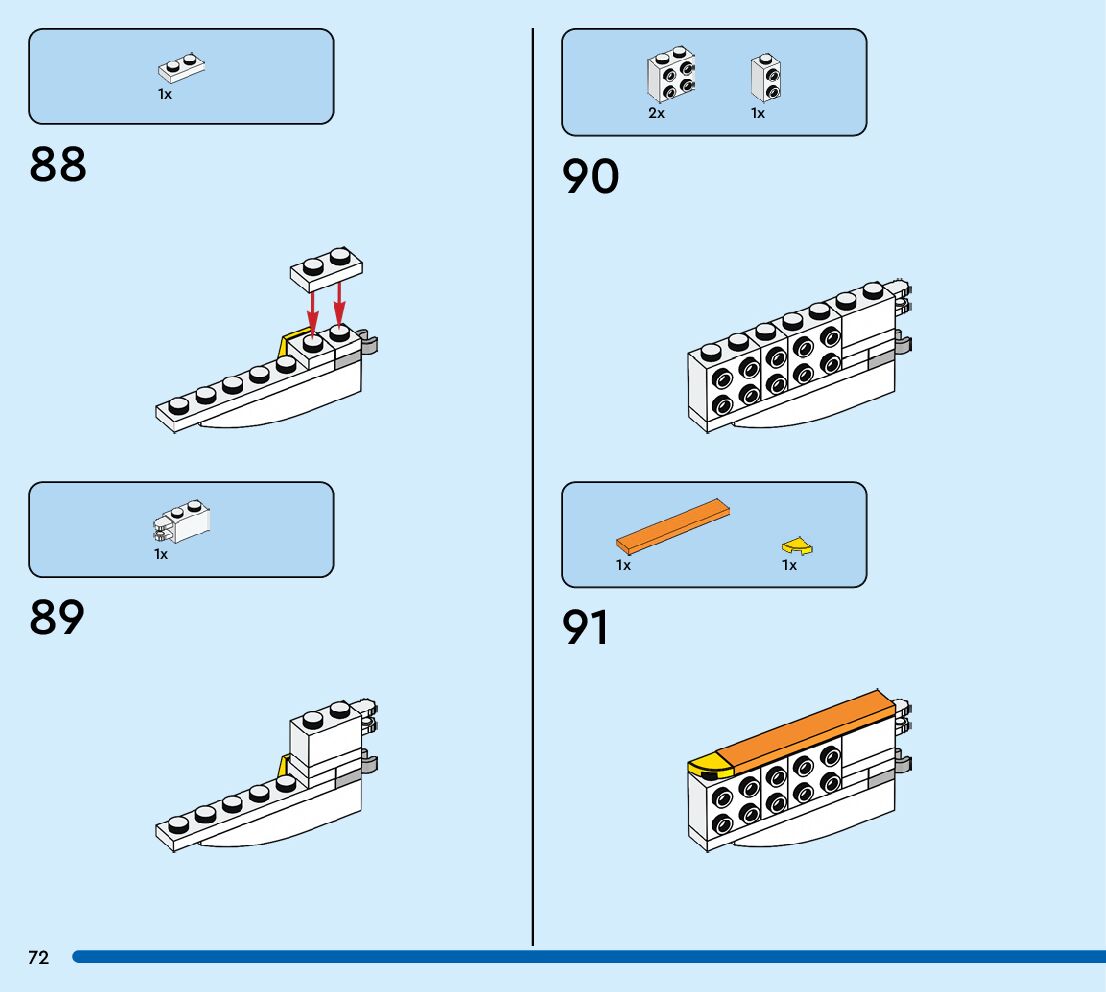 1x

88

1x

89

2x 1x

90

1x 1x

91

72