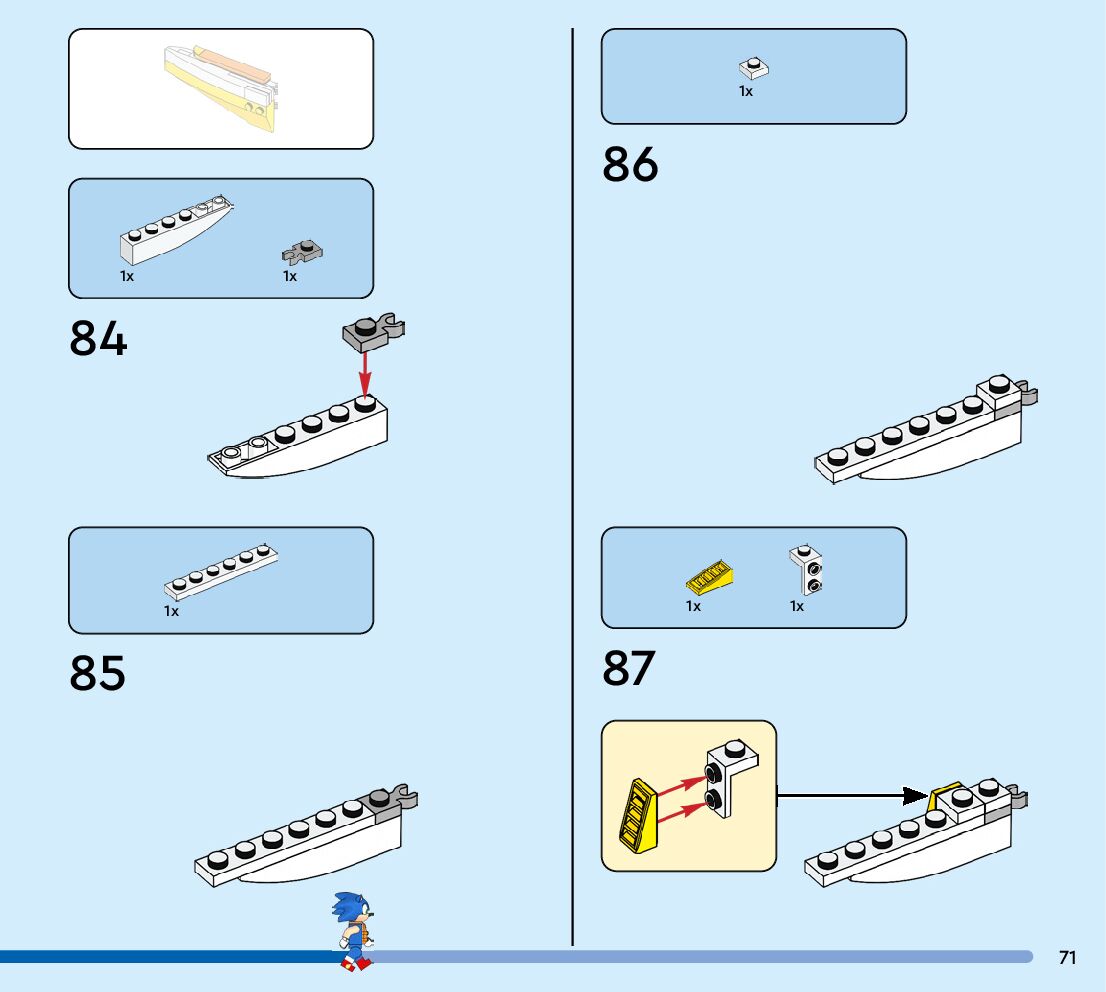 1x 1x

84

1x

85

1x

86

1x 1x

87

71