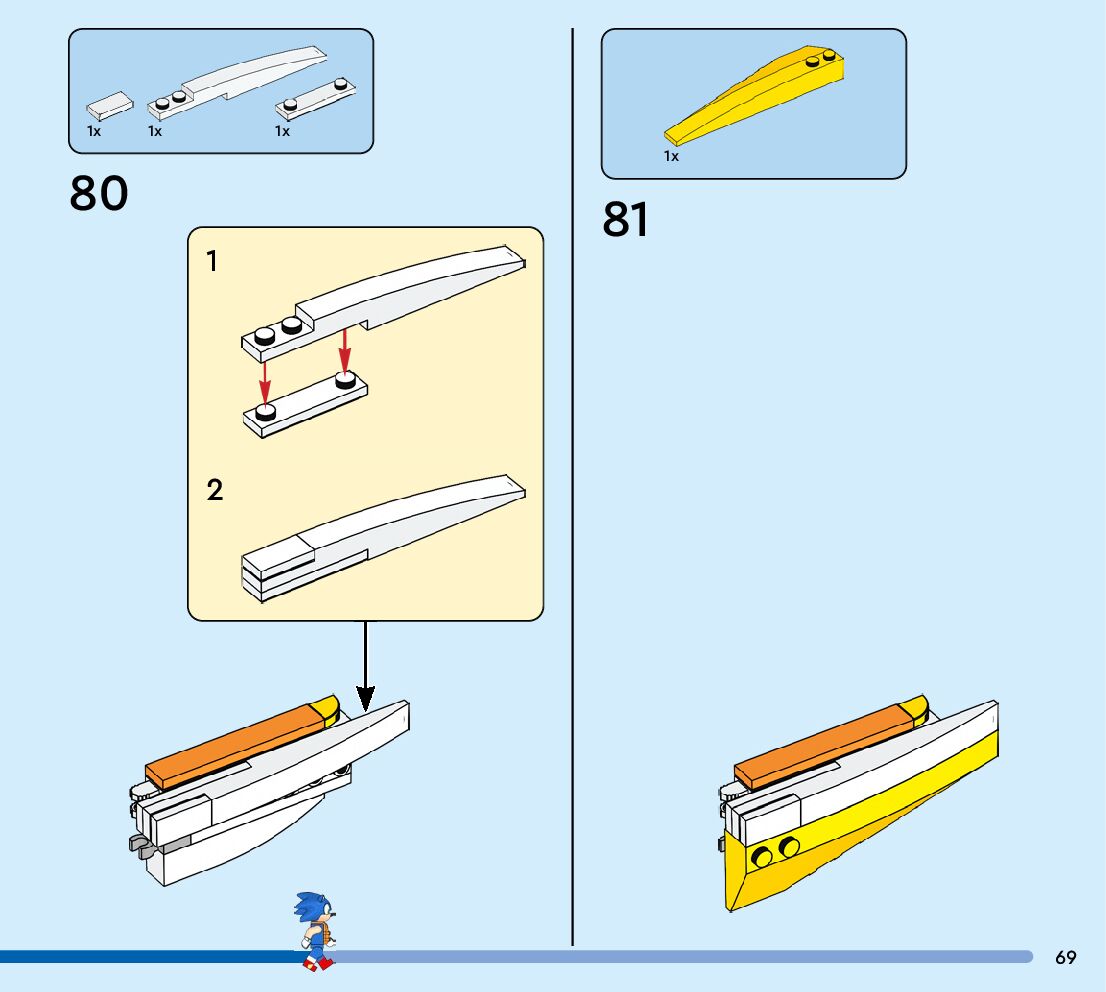 1x 1x 1x

80

1

2

1x

81

69