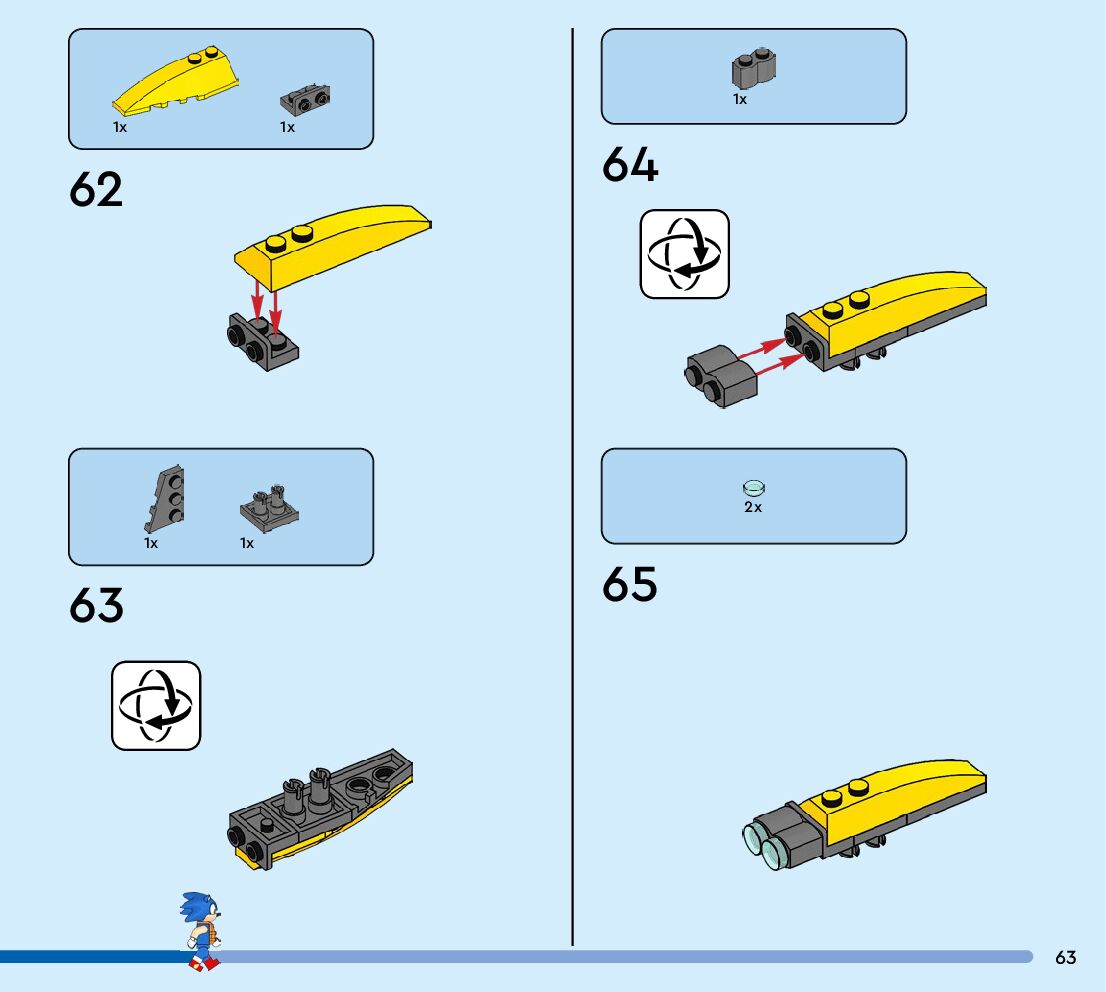 1x 1x

62

1x 1x

63

1x

64

2x

65

63