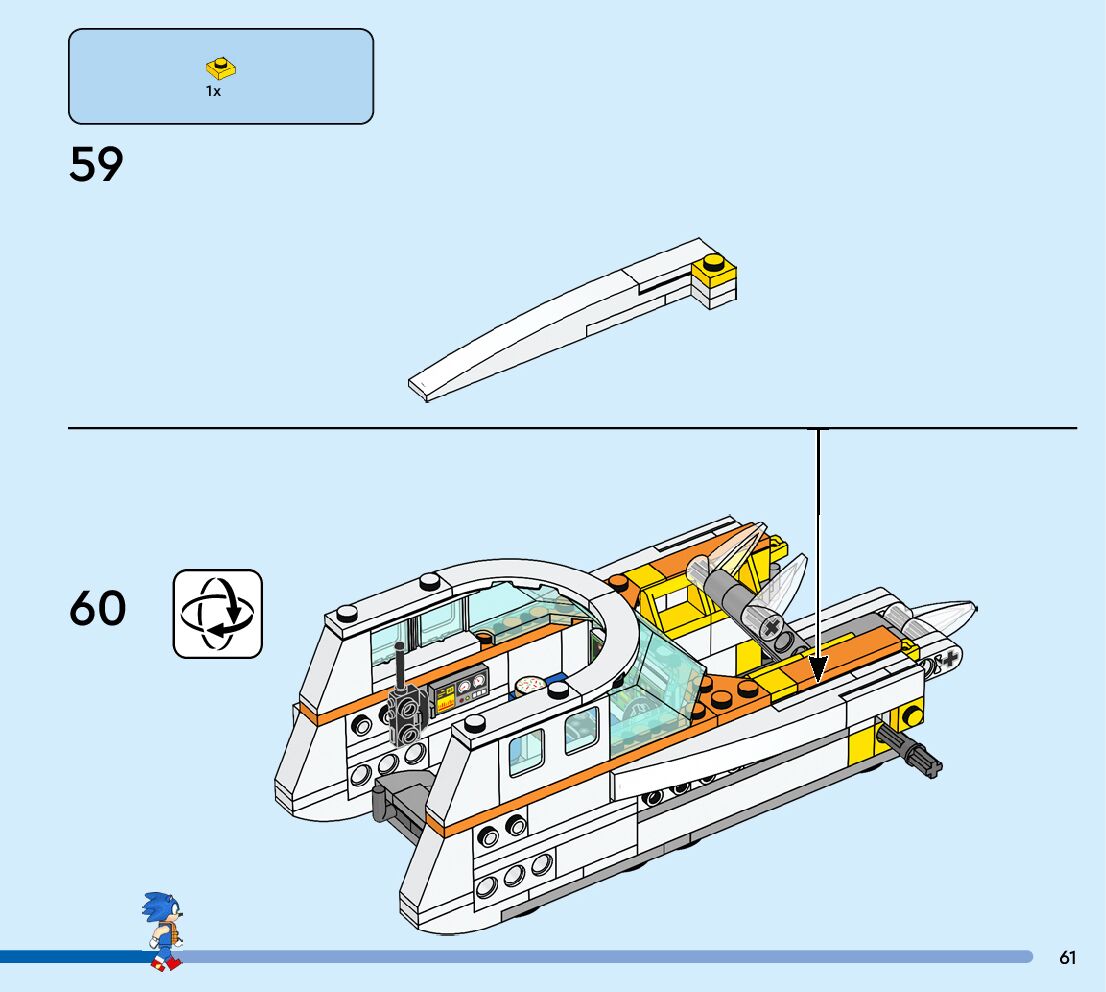 1x

59

60

61