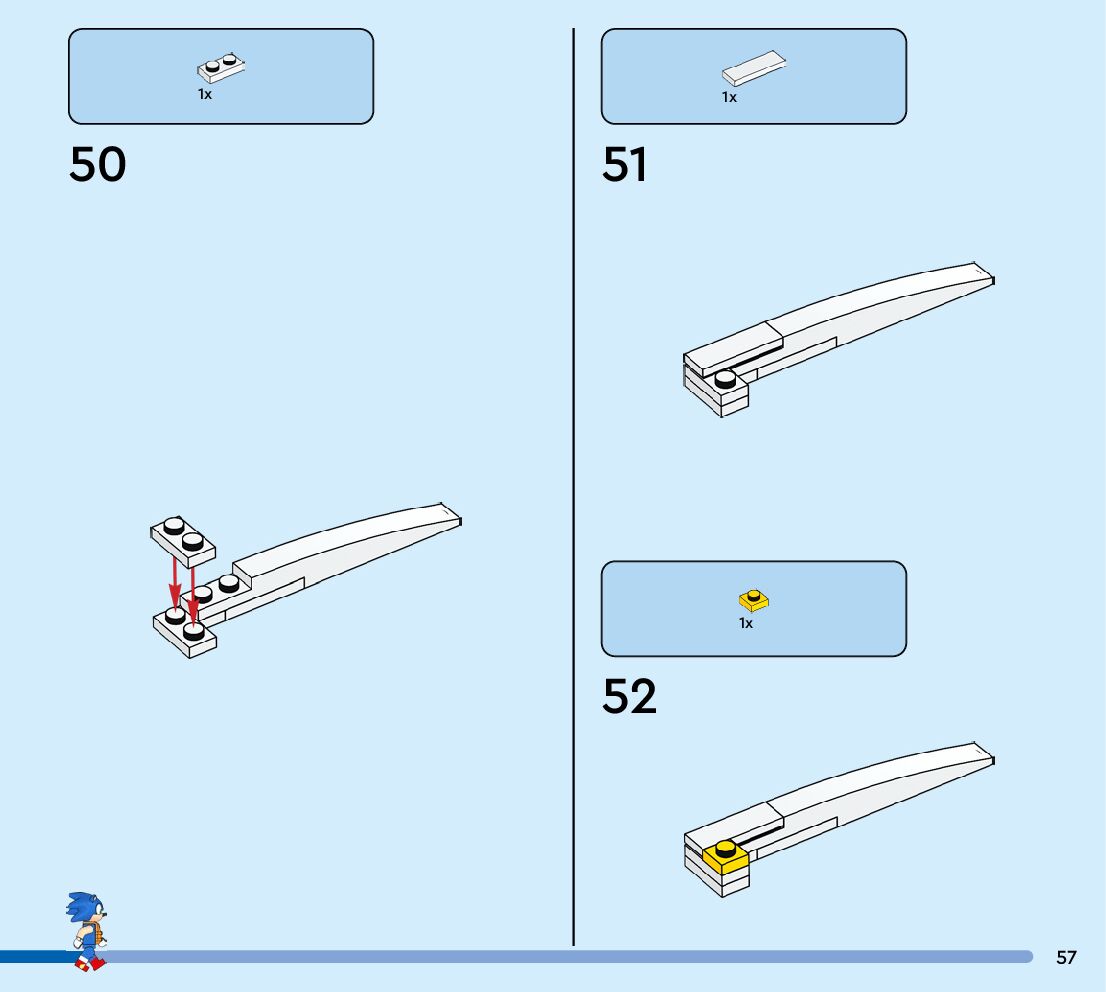 1x

50

1x

51

1x

52

57