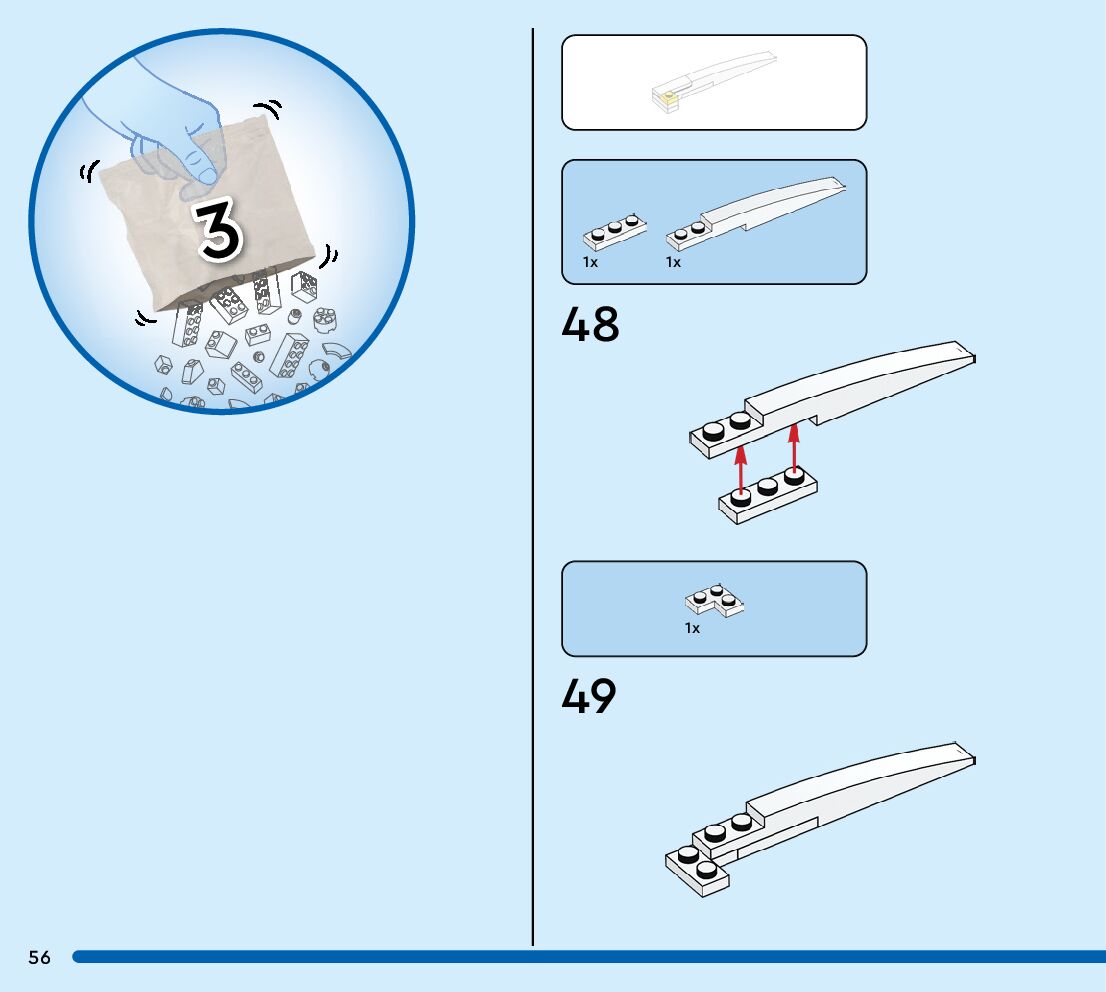 3

1x 1x

48

1x

49

56