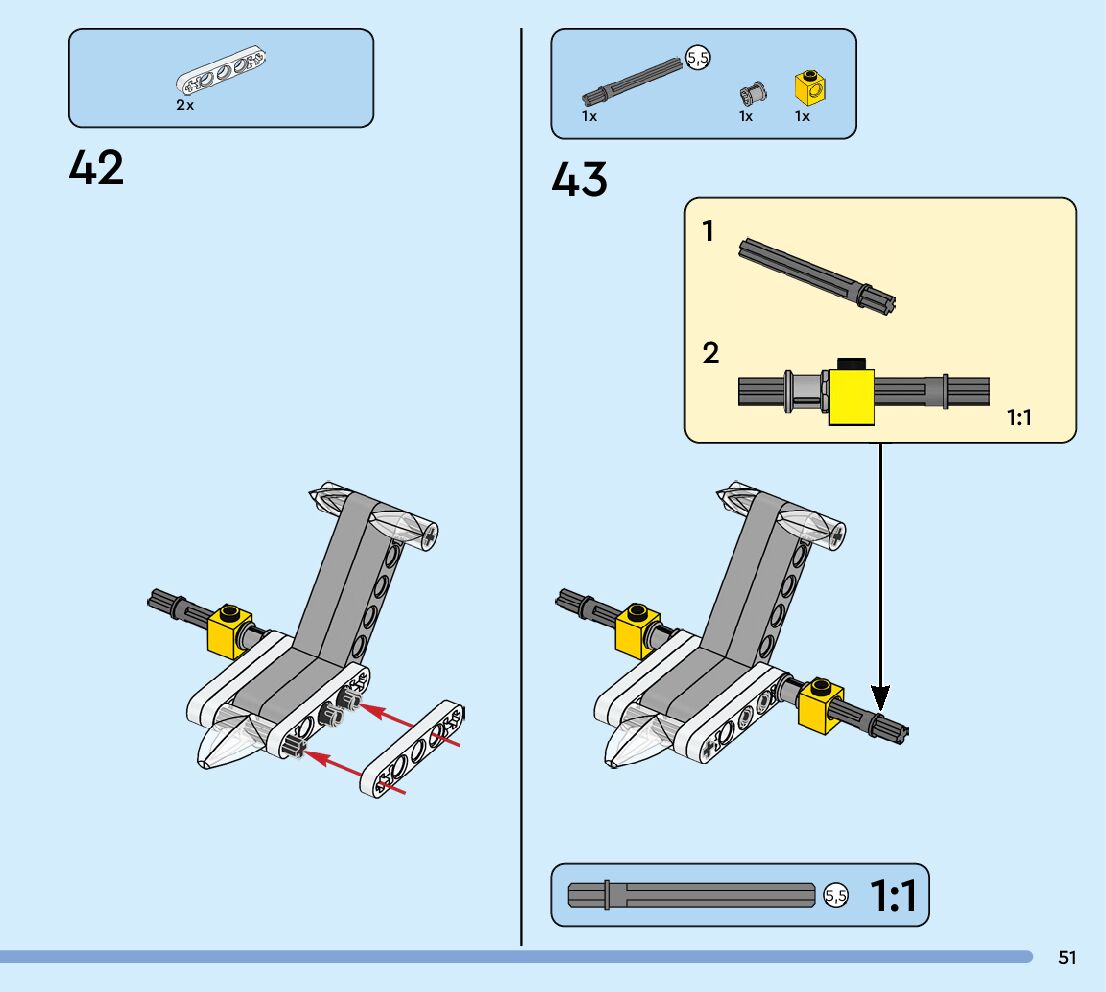 2x

42

5,5

1x 1x 1x

43

1

2

1:1

5,5 1:1

51